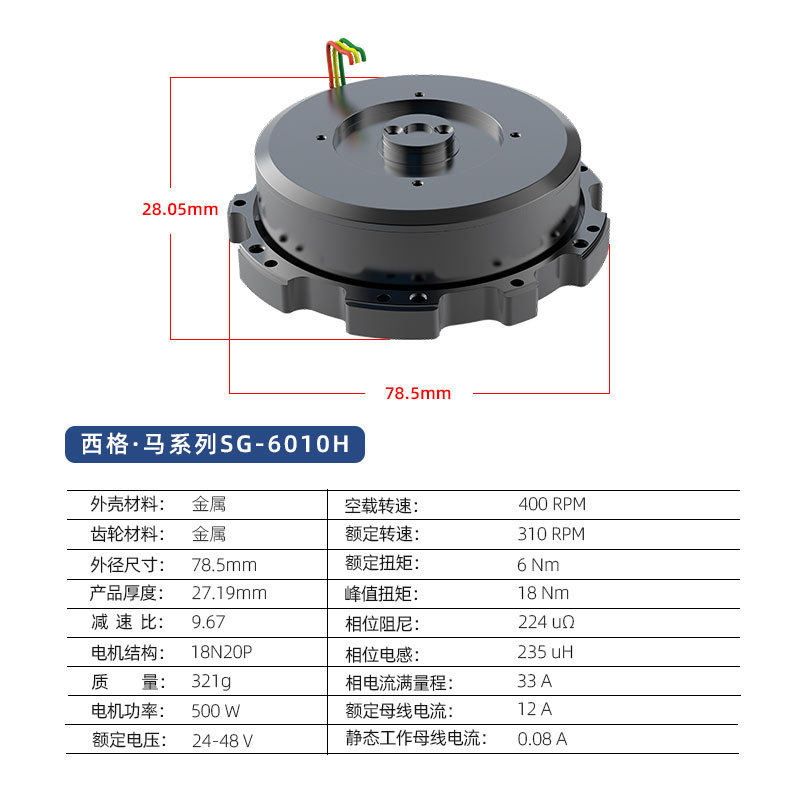 28.05mm

78.5mm

西格·马系列SG-6010H

| 外壳材料: | 金属 | 空载转速: | 400 RPM |
|---|---|---|---|
| 齿轮材料: | 金属 | 额定转速: | 310 RPM |
| 外径尺寸: | 78.5mm | 额定扭矩: | 6 Nm |
| 产品厚度: | 27.19mm | 峰值扭矩: | 18 Nm |
| 减 速 比: | 9.67 | 相位阻尼: | 224 uΩ |
| 电机结构: | 18N20P | 相位电感: | 235 uH |
| 质 量: | 321g | 相电流满量程: | 33 A |
| 电机功率: | 500 W | 额定母线电流: | 12 A |
| 额定电压: | 24-48 V | 静态工作母线电流: | 0.08 A |