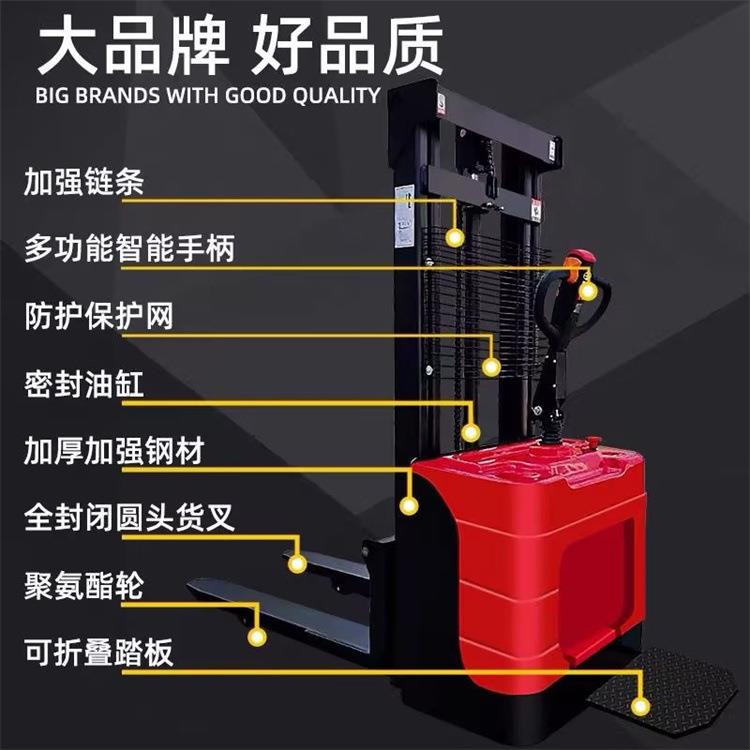 大品牌 好品质
BIG BRANDS WITH GOOD QUALITY

加强链条

多功能智能手柄

防护保护网

密封油缸

加厚加强钢材

全封闭圆头货叉

聚氨酯轮

可折叠踏板