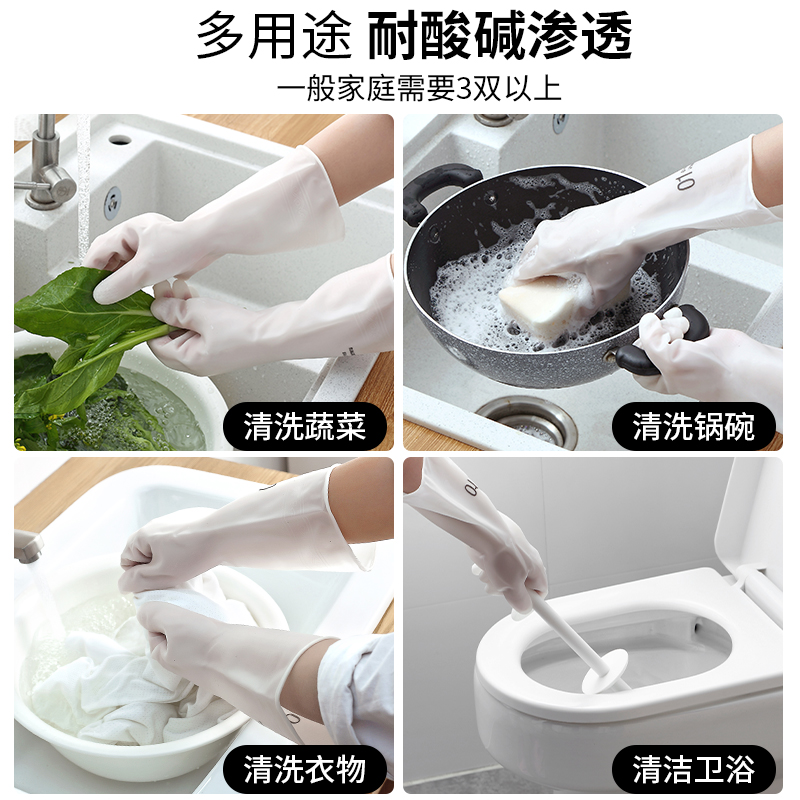 多用途 耐酸碱渗透
一般家庭需要3双以上

清洗蔬菜

清洗锅碗

清洗衣物

清洁卫浴