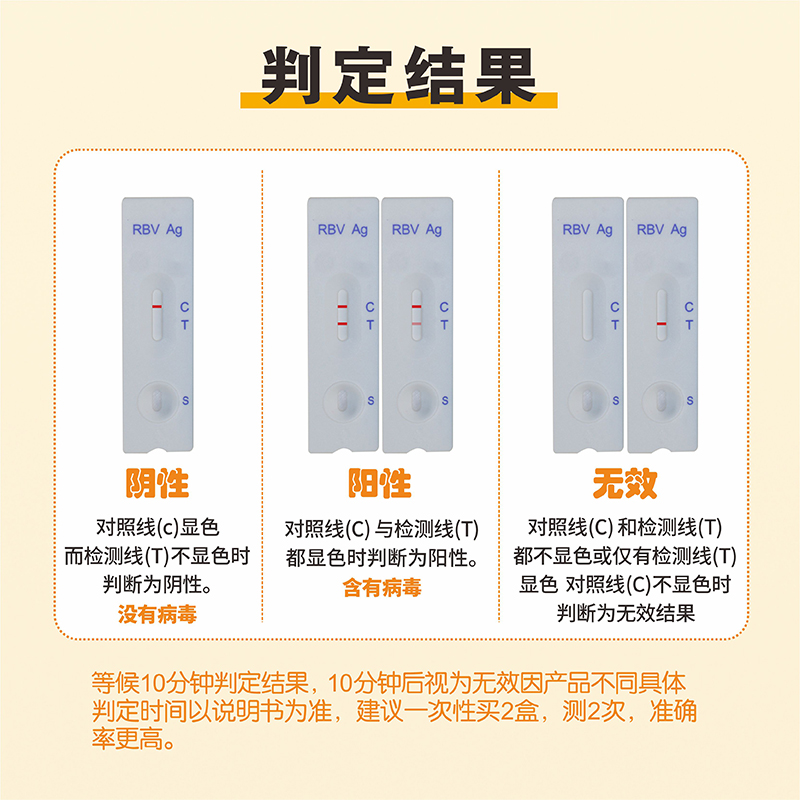 判定结果

RBV Ag
C
T
S

阴性

对照线(c)显色
而检测线(T)不显色时
判断为阴性。
没有病毒

RBV Ag
C
T
S

RBV Ag
C
T
S

阳性

对照线(C) 与检测线(T)
都显色时判断为阳性。
含有病毒

RBV Ag
C
T
S

RBV Ag
C
T
S

无效

对照线(C) 和检测线(T)
都不显色或仅有检测线(T)
显色 对照线(C)不显色时
判断为无效结果

等候10分钟判定结果，10分钟后视为无效因产品不同具体判定时间以说明书为准，建议一次性买2盒，测2次，准确率更高。