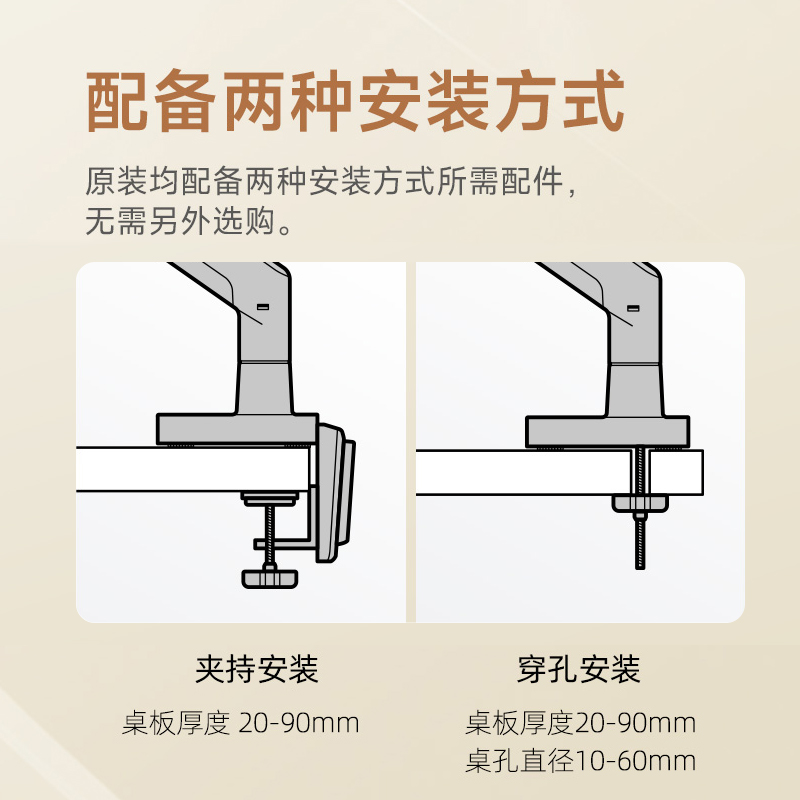 配备两种安装方式

原装均配备两种安装方式所需配件，无需另外选购。

夹持安装

桌板厚度 20-90mm

穿孔安装

桌板厚度20-90mm
桌孔直径10-60mm