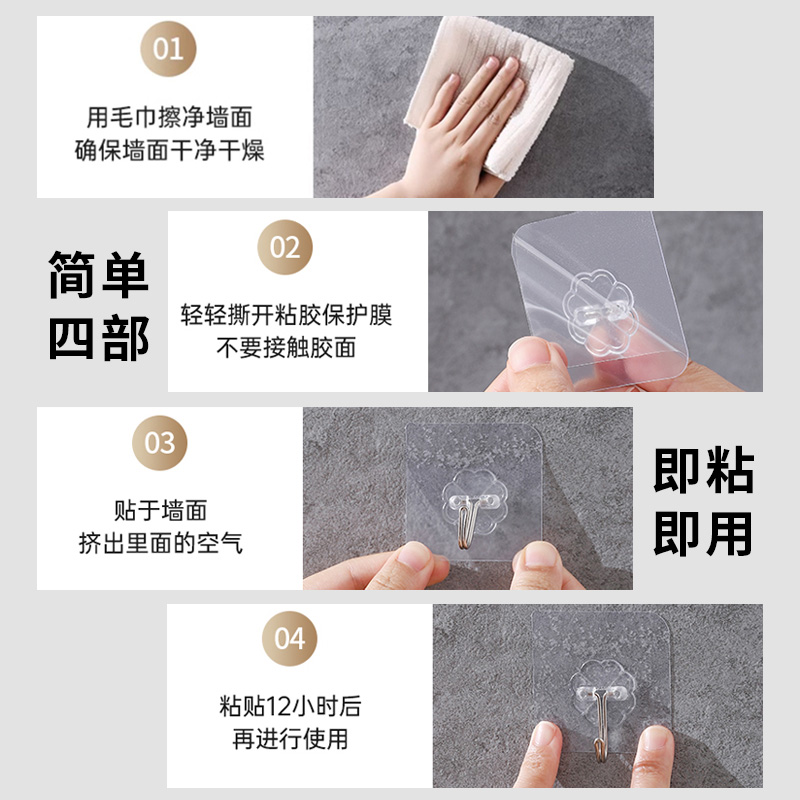 01

用毛巾擦净墙面
确保墙面干净干燥

简单
四部

02

轻轻撕开粘胶保护膜
不要接触胶面

03

贴于墙面
挤出里面的空气

即粘
即用

04

粘贴12小时后
再进行使用