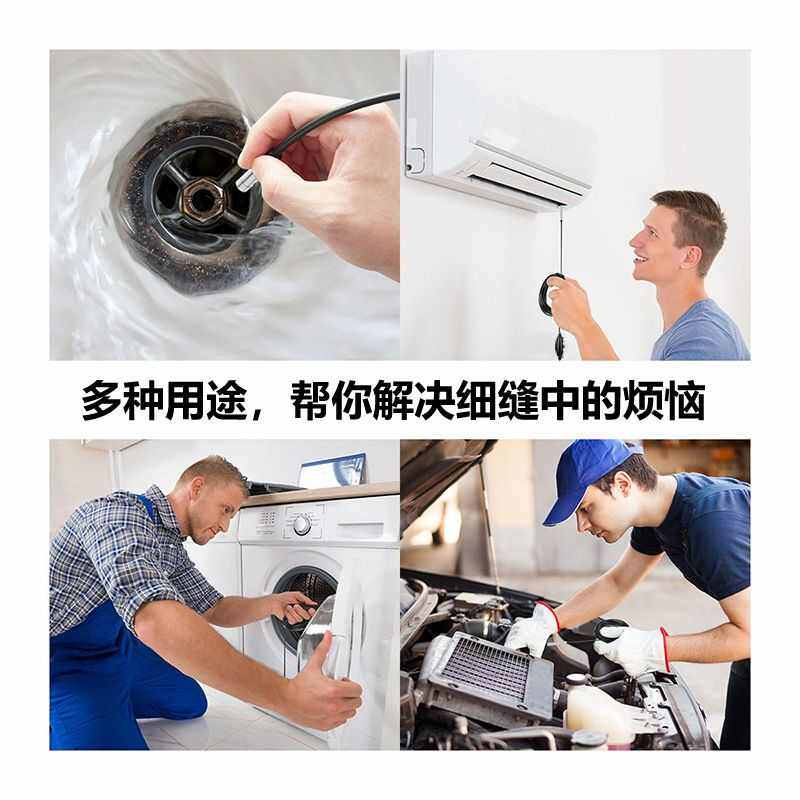 多种用途，帮你解决细缝中的烦恼