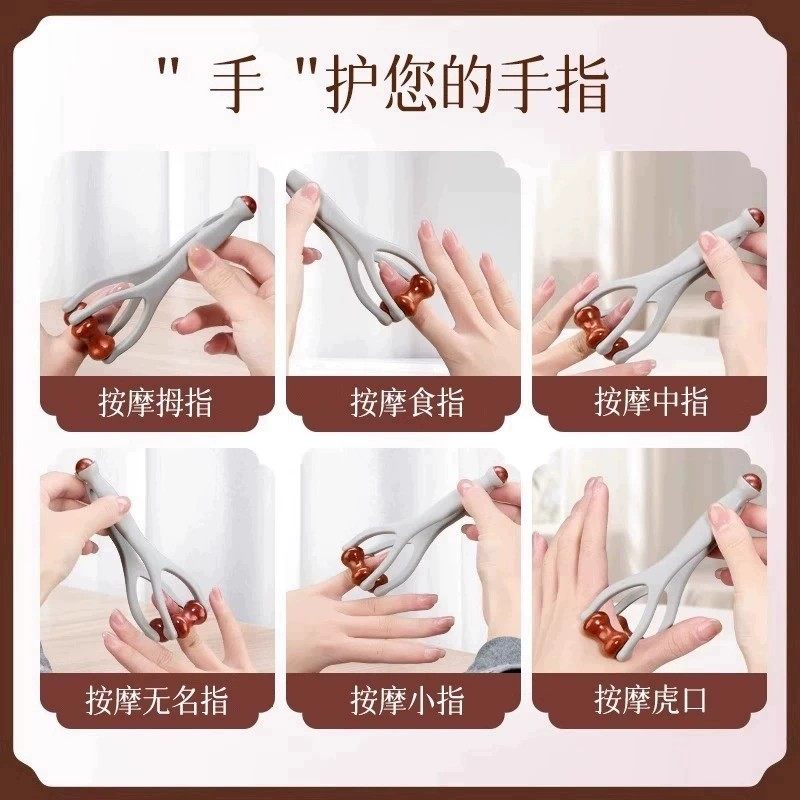 " 手 "护您的手指

按摩拇指

按摩食指

按摩中指

按摩无名指

按摩小指

按摩虎口