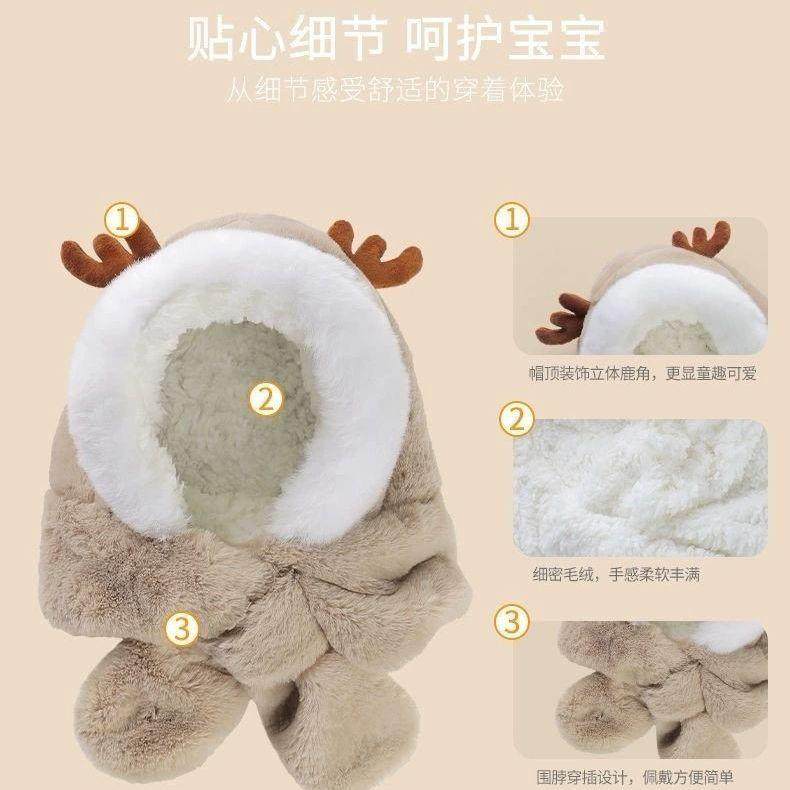 贴心细节 呵护宝宝

从细节感受舒适的穿着体验

1

2

3

1

帽顶装饰立体鹿角，更显童趣可爱

2

细密毛绒，手感柔软丰满

3

围脖穿插设计，佩戴方便简单