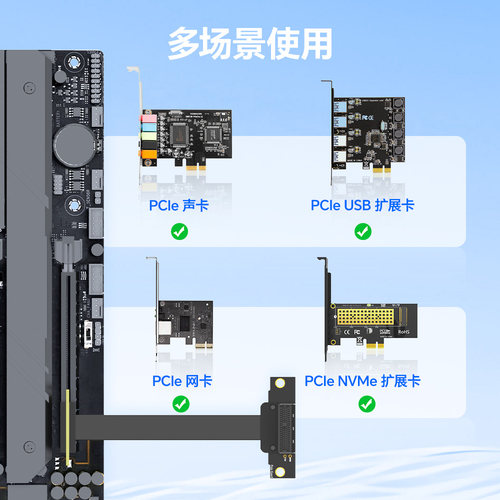 多场景使用

PCIe 声卡

PCIe USB 扩展卡

PCIe 网卡

PCIe NVMe 扩展卡