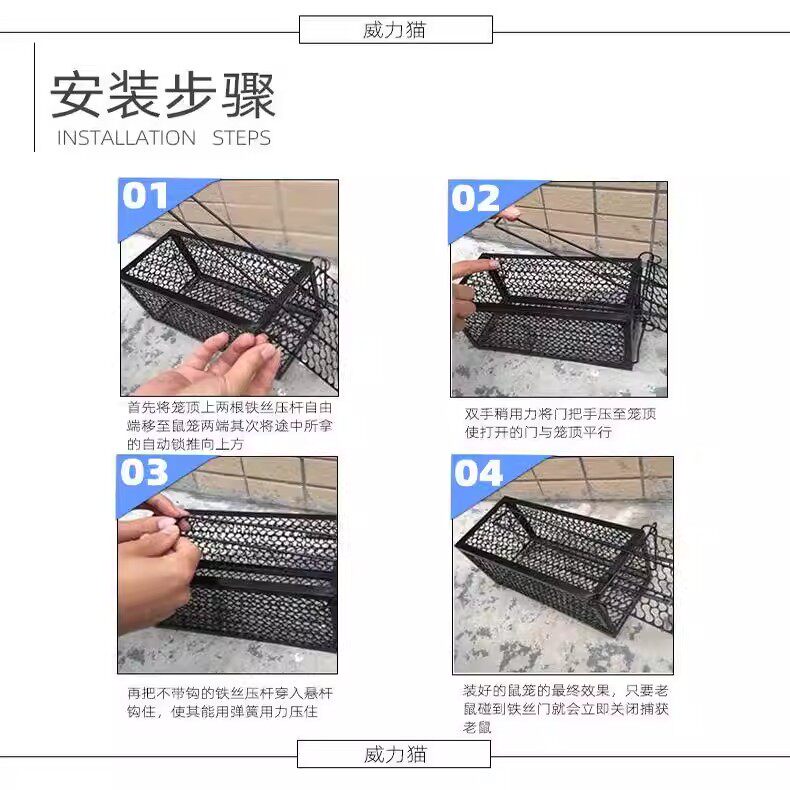 威力猫

安装步骤
INSTALLATION STEPS

01

首先将笼顶上两根铁丝压杆自由端移至鼠笼两端其次将途中所拿的自动锁推向上方

02

双手稍用力将门把手压至笼顶使打开的门与笼顶平行

03

再把不带钩的铁丝压杆穿入悬杆钩住，使其能用弹簧用力压住

04

装好的鼠笼的最终效果，只要老鼠碰到铁丝门就会立即关闭捕获老鼠

威力猫