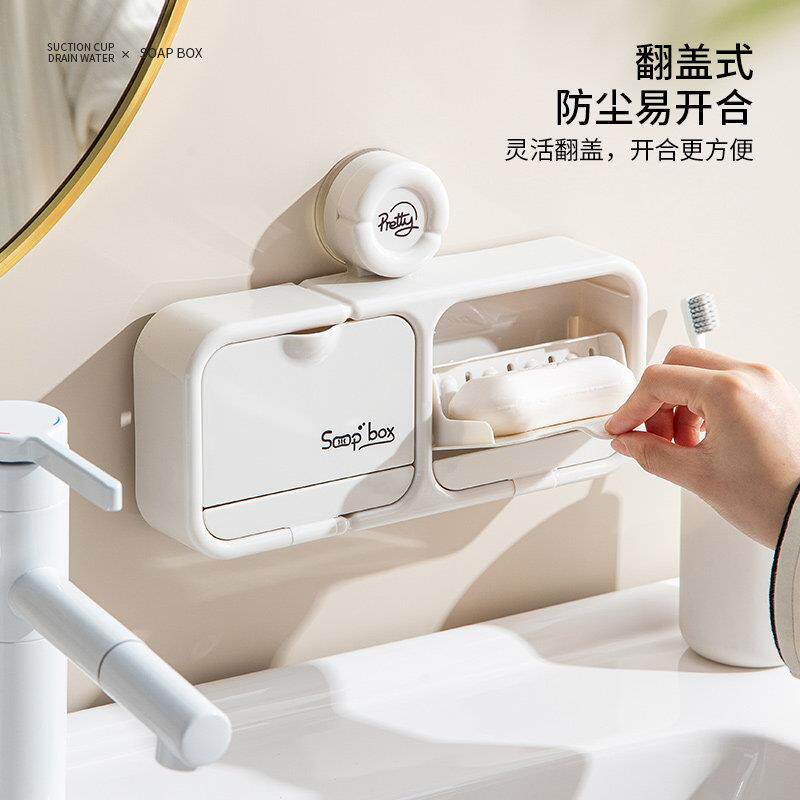 SUCTION CUP DRAIN WATER × SOAP BOX

翻盖式
防尘易开合
灵活翻盖，开合更方便

Pretty

Soap box