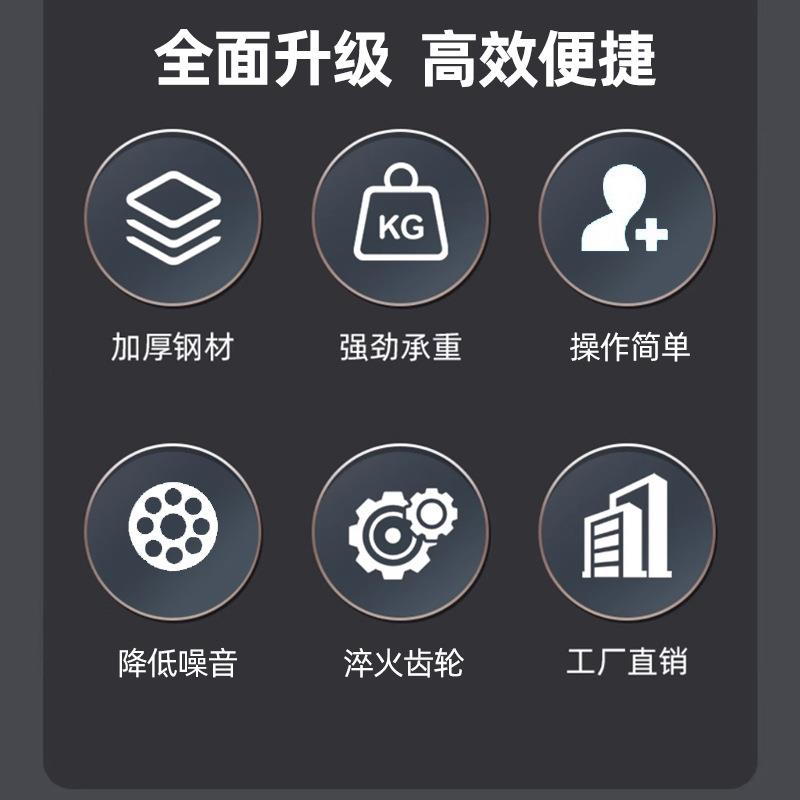 全面升级 高效便捷

KG

加厚钢材

强劲承重

操作简单

降低噪音

淬火齿轮

工厂直销