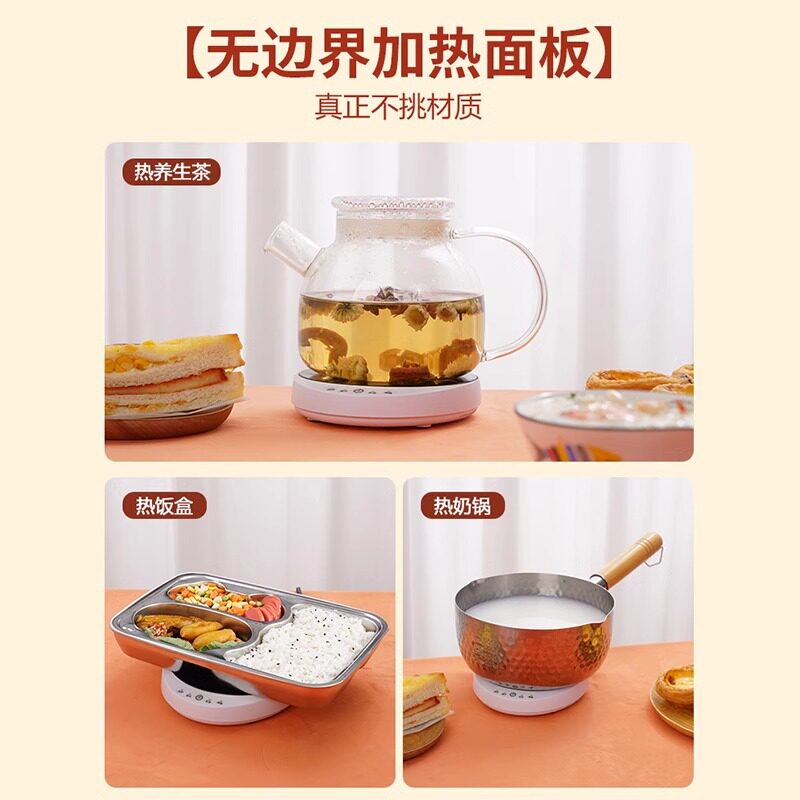 【无边界加热面板】
真正不挑材质

热养生茶

热饭盒

热奶锅