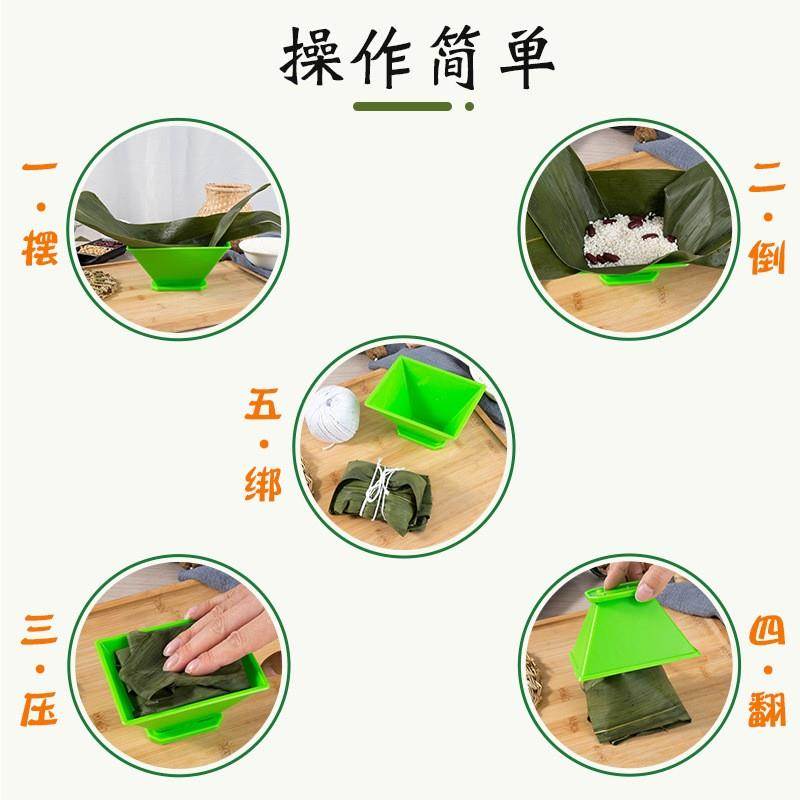 操作简单

一·摆

二·倒

五·绑

三·压

四·翻