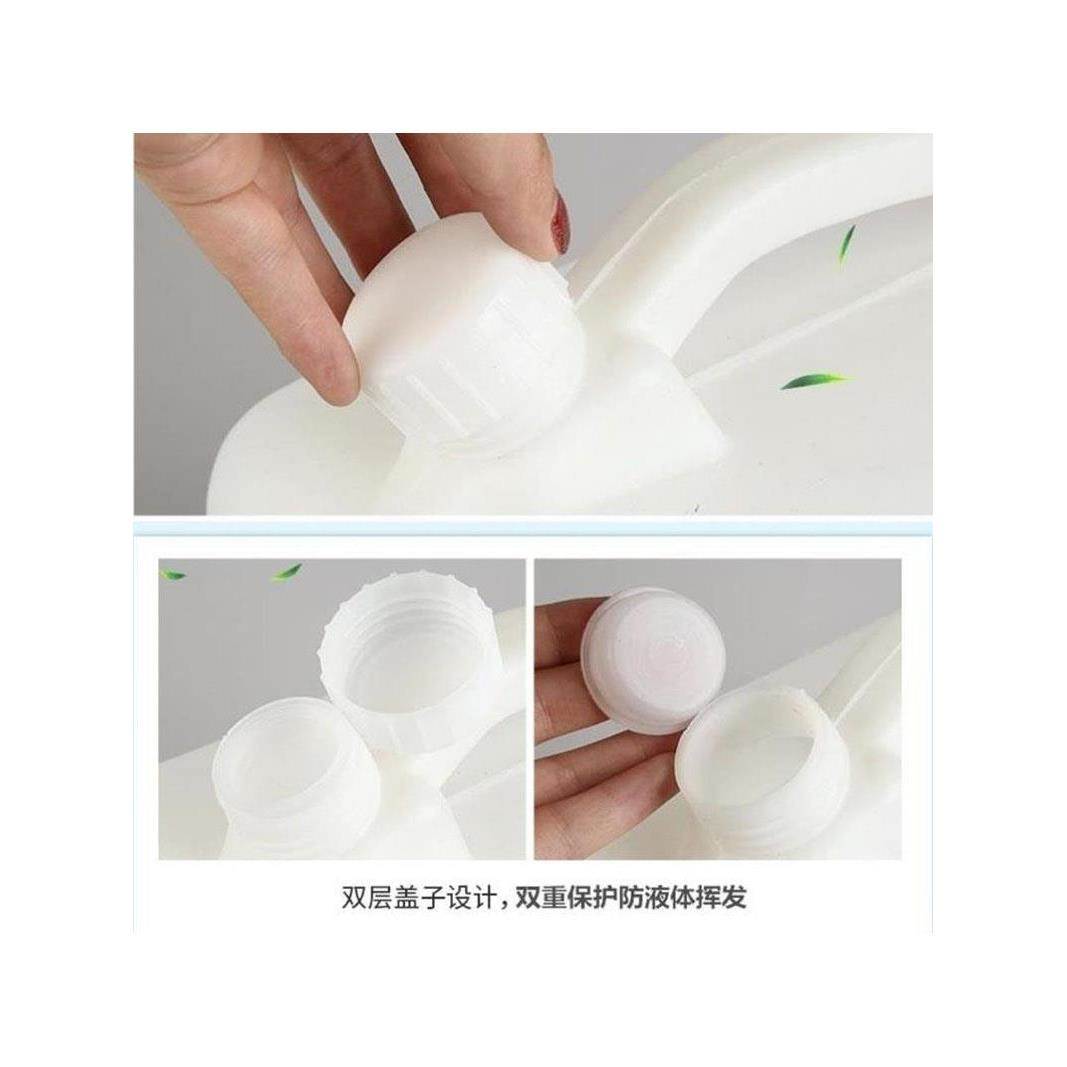 双层盖子设计，双重保护防液体挥发