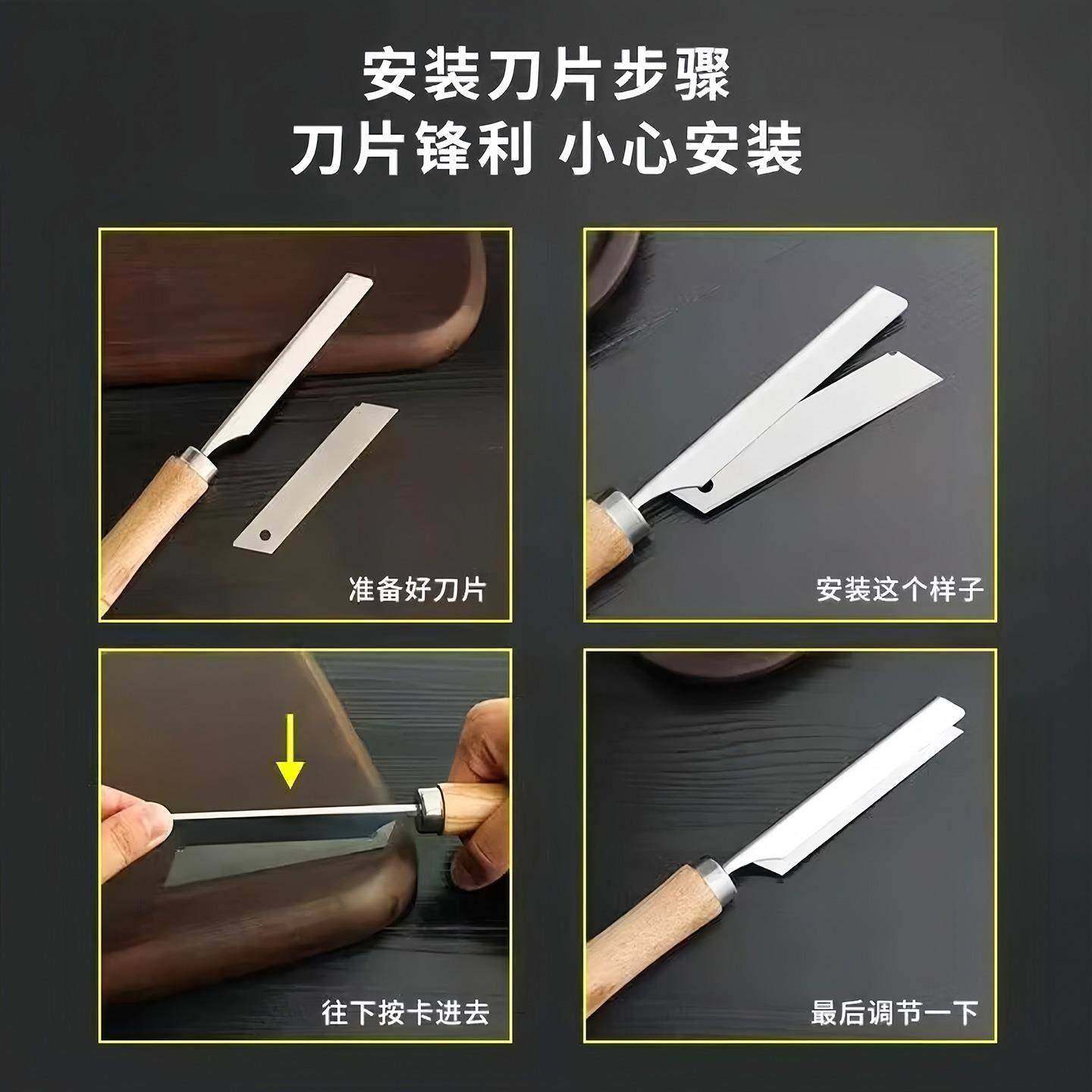 安装刀片步骤
刀片锋利 小心安装

准备好刀片

安装这个样子

往下按卡进去

最后调节一下