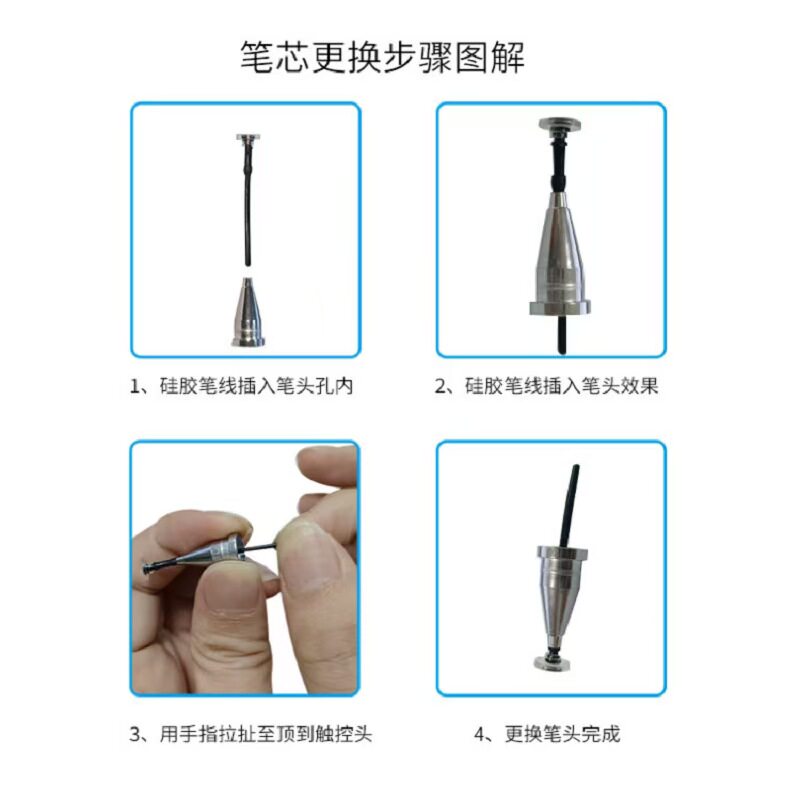 笔芯更换步骤图解

1、硅胶笔线插入笔头孔内

2、硅胶笔线插入笔头效果

3、用手指拉扯至顶到触控头

4、更换笔头完成