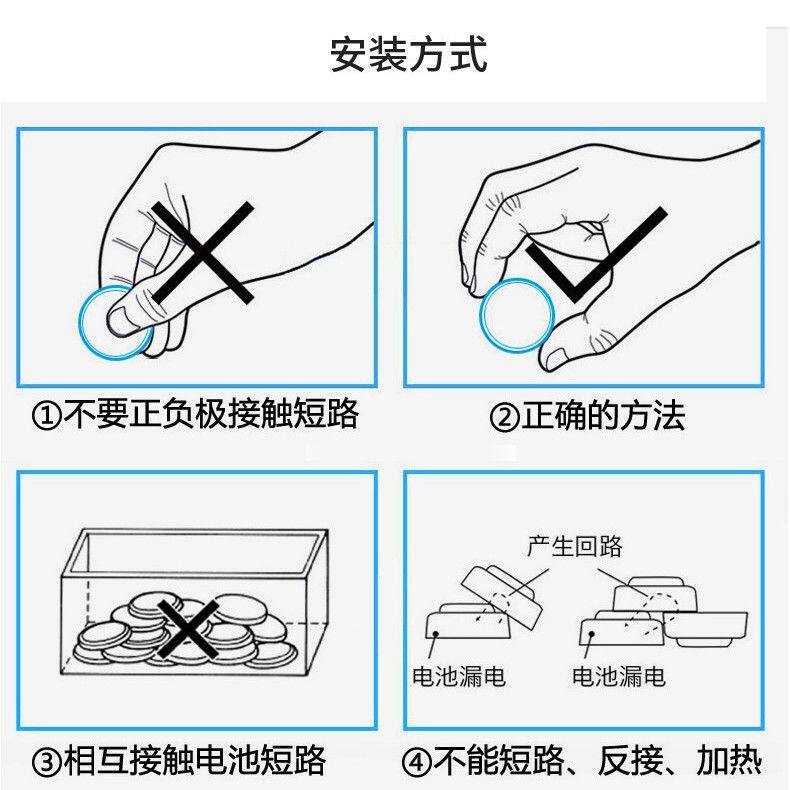 安装方式

①不要正负极接触短路

②正确的方法

③相互接触电池短路

产生回路

电池漏电

电池漏电

④不能短路、反接、加热