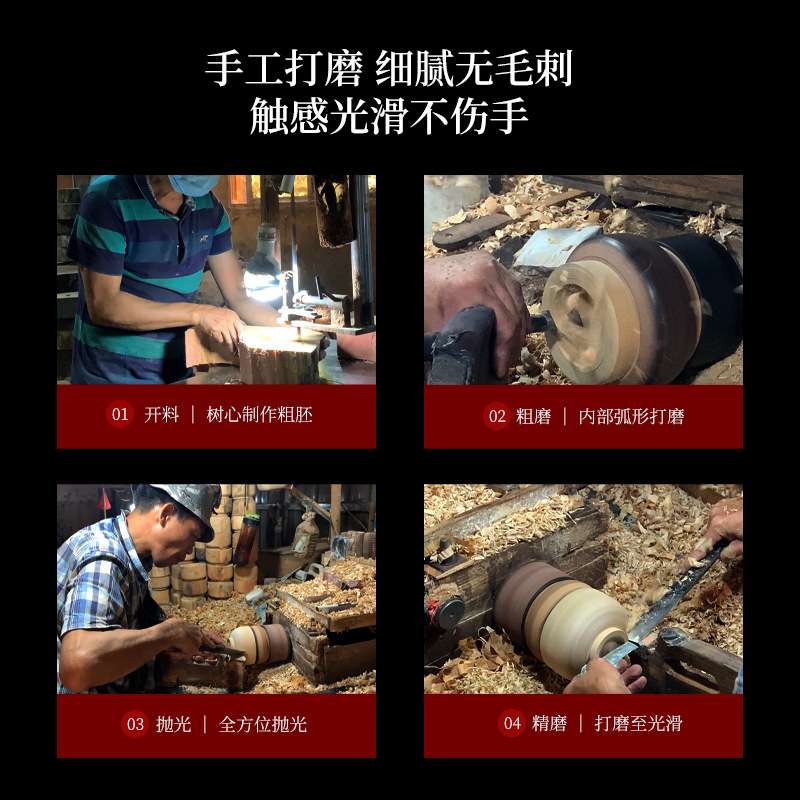 手工打磨 细腻无毛刺
触感光滑不伤手

01 开料 | 树心制作粗胚

02 粗磨 | 内部弧形打磨

03 抛光 | 全方位抛光

04 精磨 | 打磨至光滑