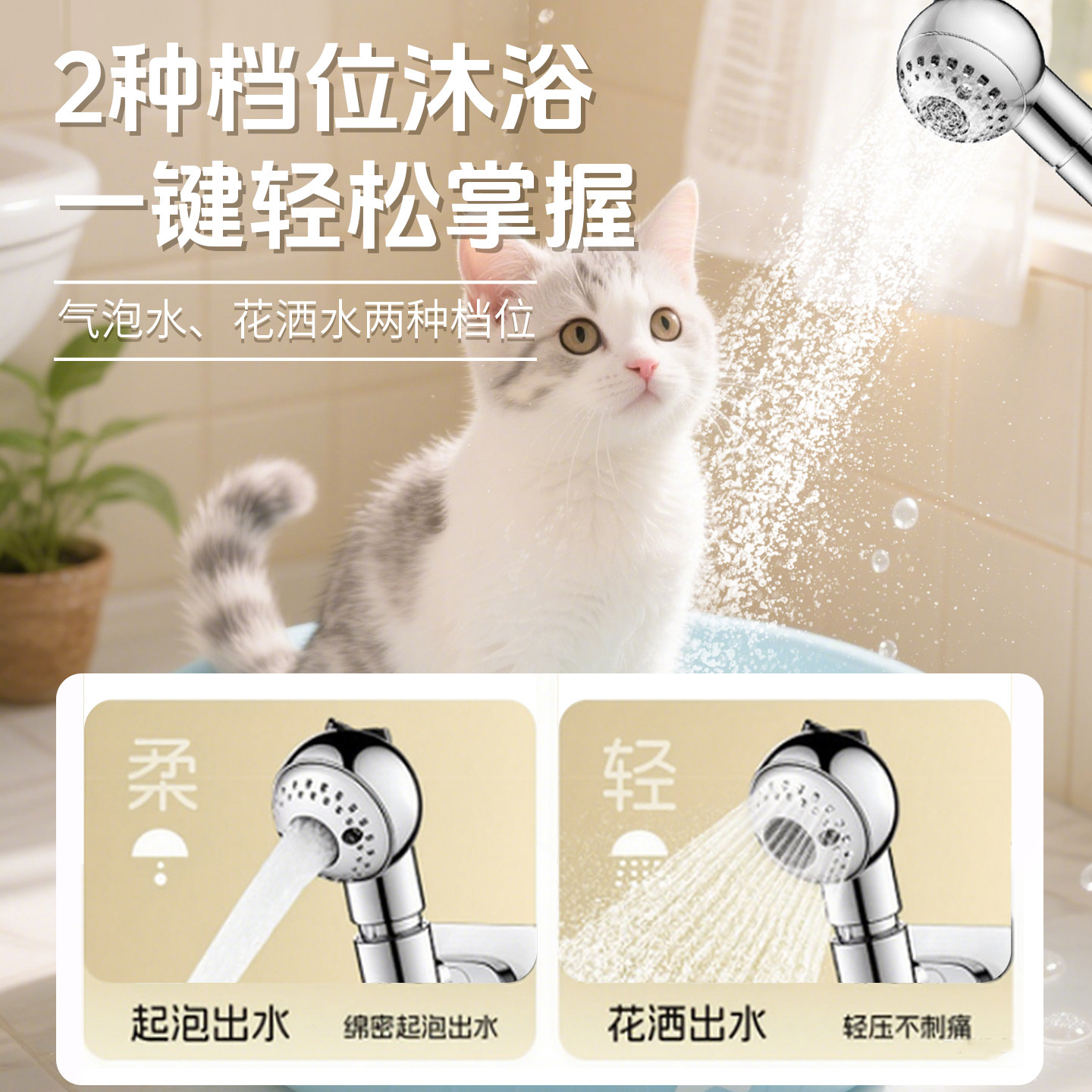 2种档位沐浴
一键轻松掌握

气泡水、花洒水两种档位

柔

起泡出水 绵密起泡出水

轻

花洒出水 轻压不刺痛