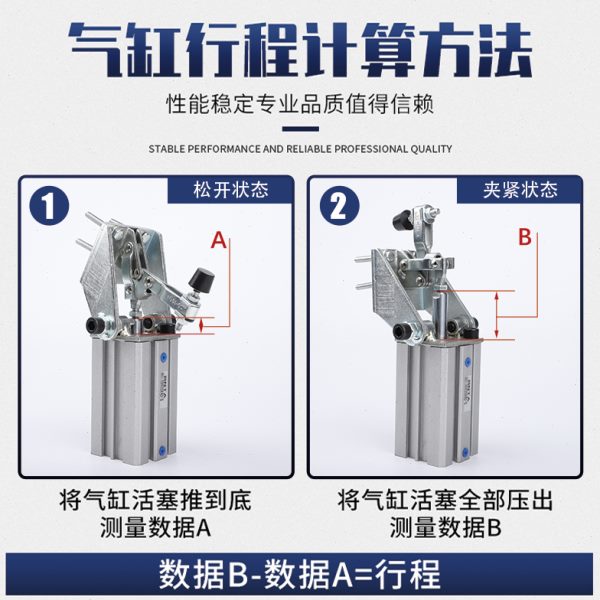 气缸行程计算方法

性能稳定专业品质值得信赖

STABLE PERFORMANCE AND RELIABLE PROFESSIONAL QUALITY

1

松开状态

A

将气缸活塞推到底
测量数据A

2

夹紧状态

B

将气缸活塞全部压出
测量数据B

数据B-数据A=行程