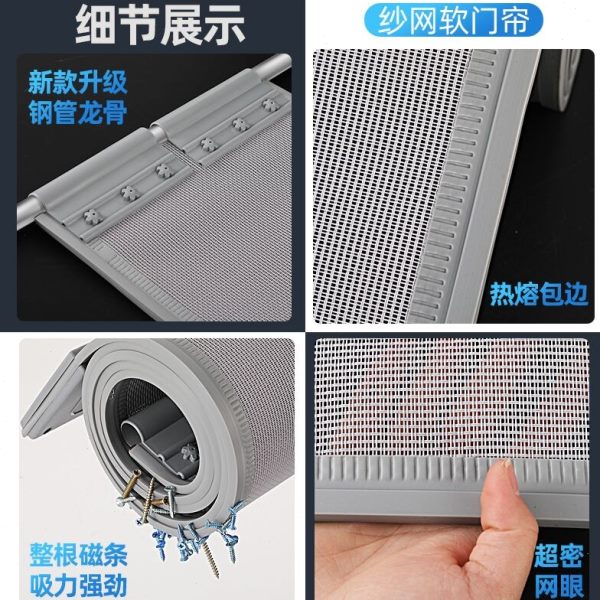 细节展示

纱网软门帘

新款升级
钢管龙骨

热熔包边

整根磁条
吸力强劲

超密
网眼