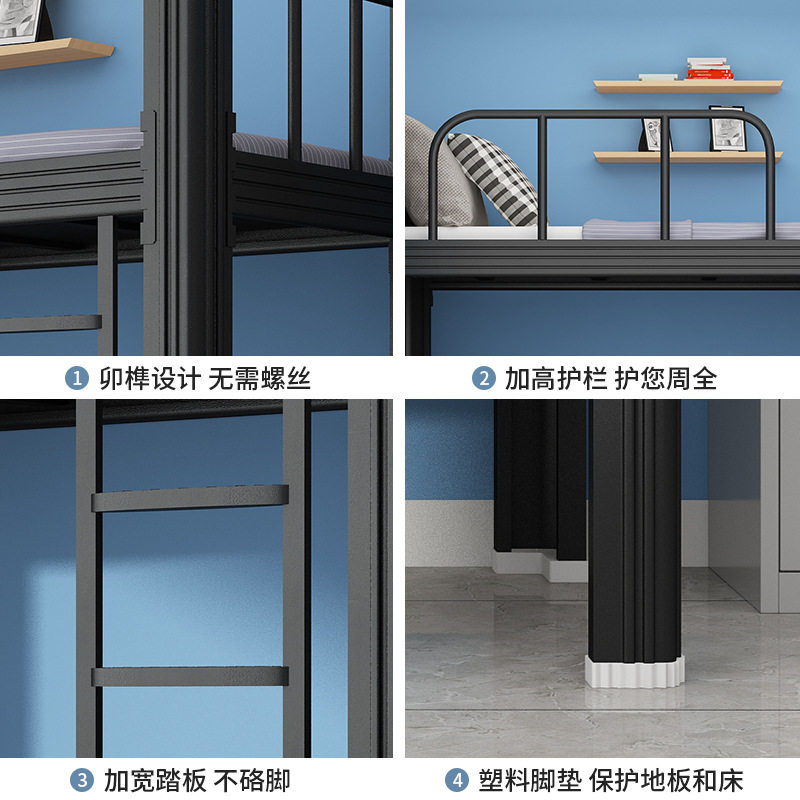 1 卯榫设计 无需螺丝

2 加高护栏 护您周全

3 加宽踏板 不硌脚

4 塑料脚垫 保护地板和床