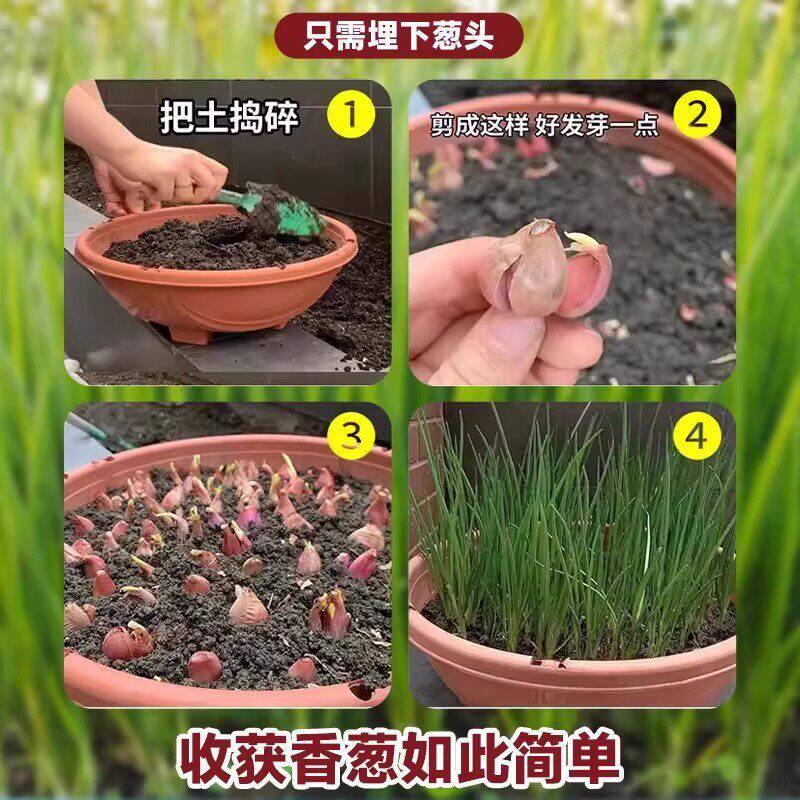 只需埋下葱头

把土捣碎 1

剪成这样 好发芽一点 2

3

4

收获香葱如此简单