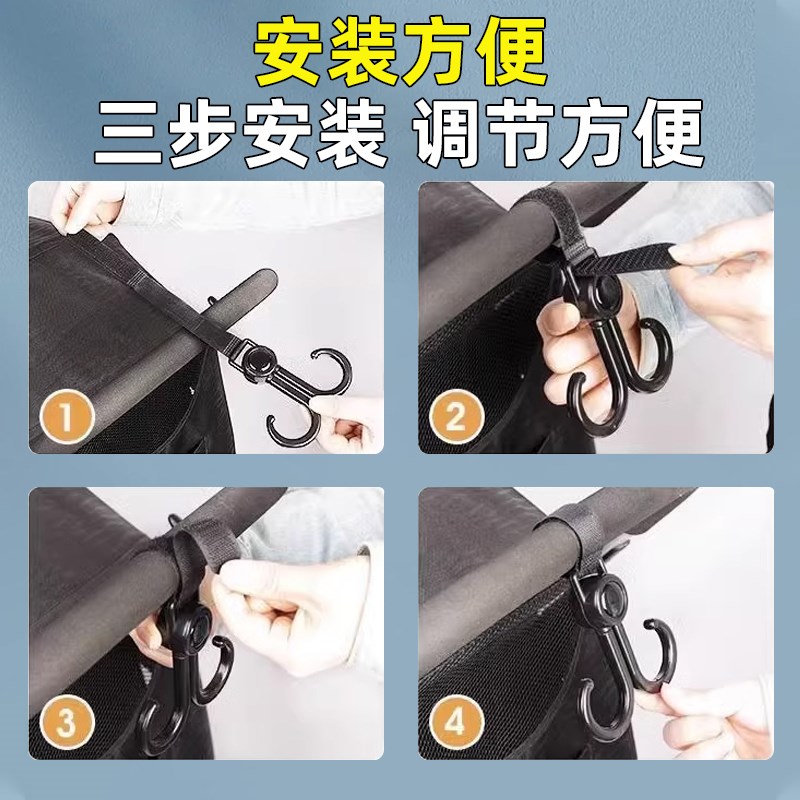 安装方便
三步安装 调节方便

1

2

3

4