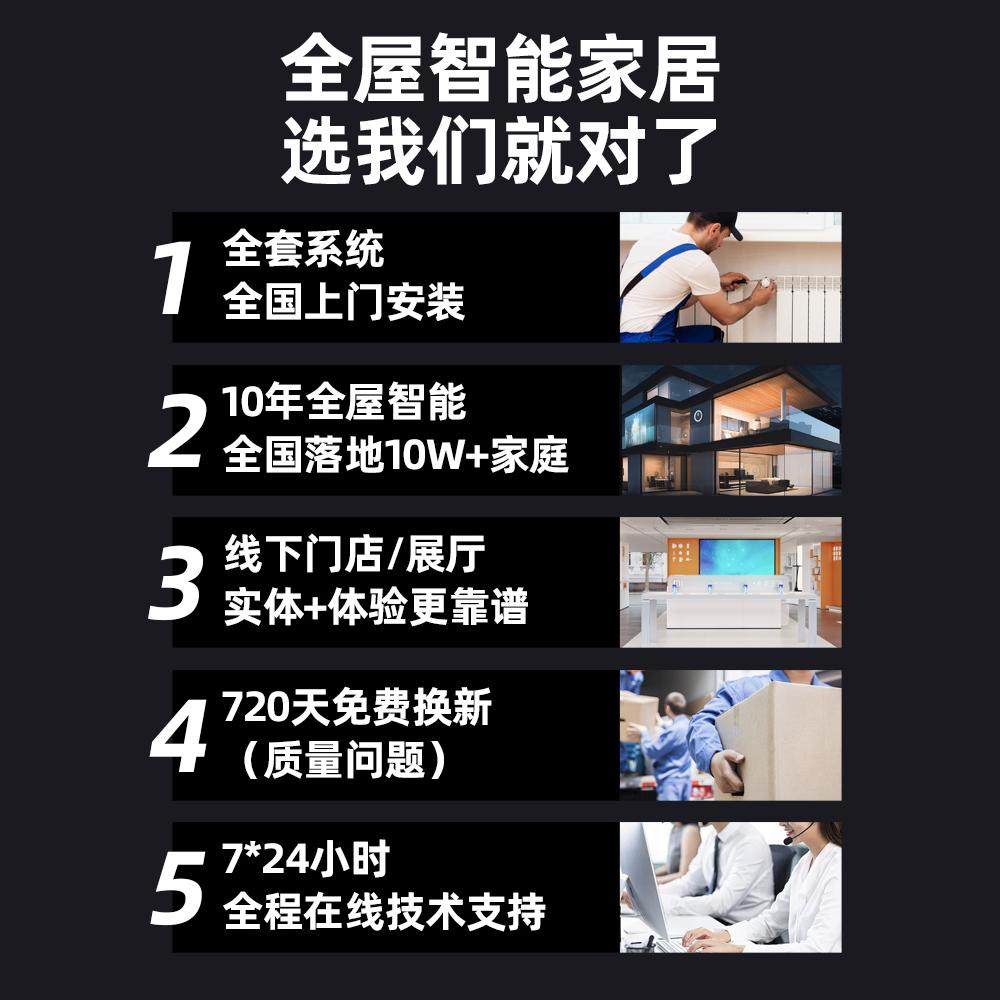 全屋智能家居
选我们就对了

1 全套系统
全国上门安装

2 10年全屋智能
全国落地10W+家庭

3 线下门店/展厅
实体+体验更靠谱

4 720天免费换新
（质量问题）

5 7*24小时
全程在线技术支持