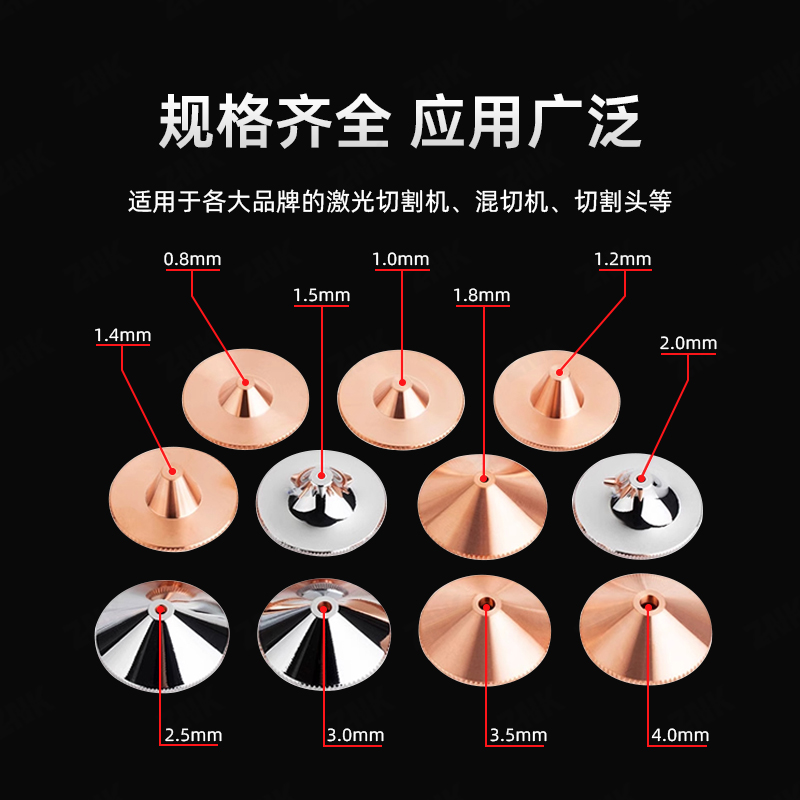 规格齐全 应用广泛

适用于各大品牌的激光切割机、混切机、切割头等

0.8mm

1.0mm

1.2mm

1.5mm

1.8mm

1.4mm

2.0mm

2.5mm

3.0mm

3.5mm

4.0mm