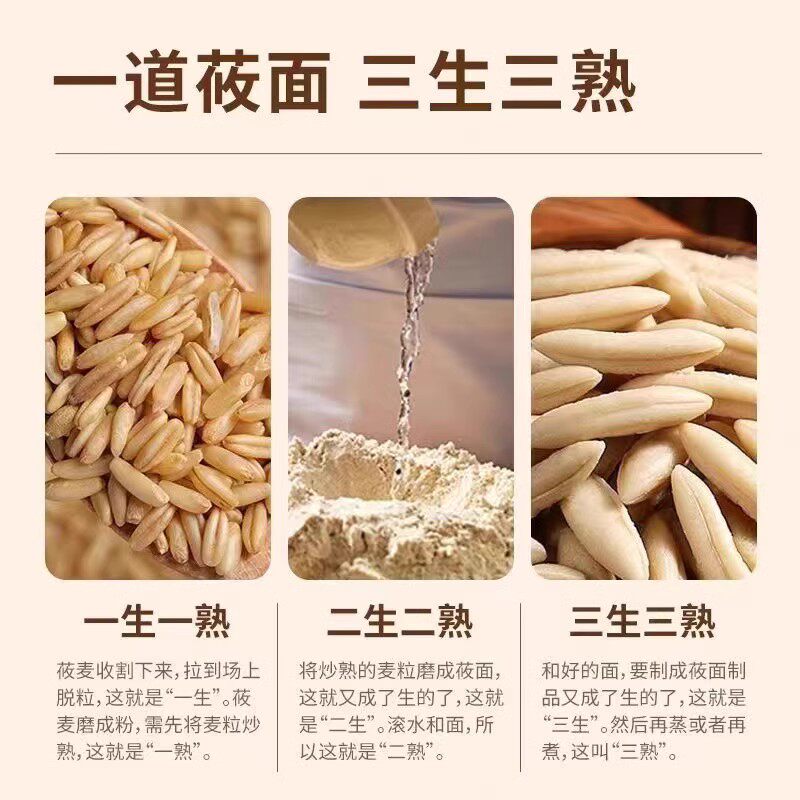 一道莜面 三生三熟

一生一熟

莜麦收割下来，拉到场上脱粒，这就是“一生”。莜麦磨成粉，需先将麦粒炒熟，这就是“一熟”。

二生二熟

将炒熟的麦粒磨成莜面，这就又成了生的了，这就是“二生”。滚水和面，所以这就是“二熟”。

三生三熟

和好的面，要制成莜面制品又成了生的了，这就是“三生”。然后再蒸或者再煮，这叫“三熟”。