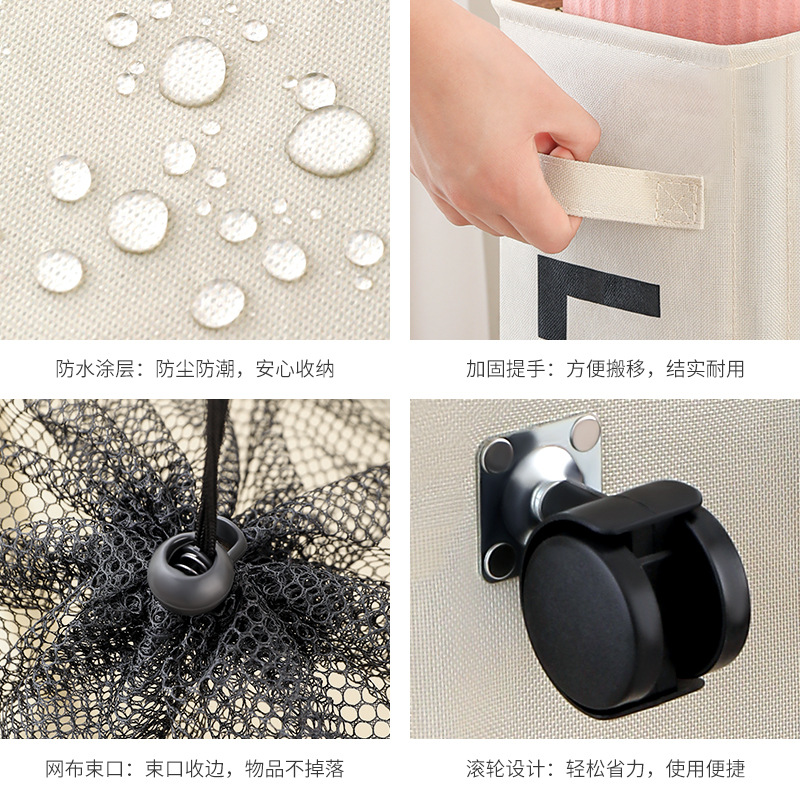 防水涂层：防尘防潮，安心收纳

加固提手：方便搬移，结实耐用

网布束口：束口收边，物品不掉落

滚轮设计：轻松省力，使用便捷