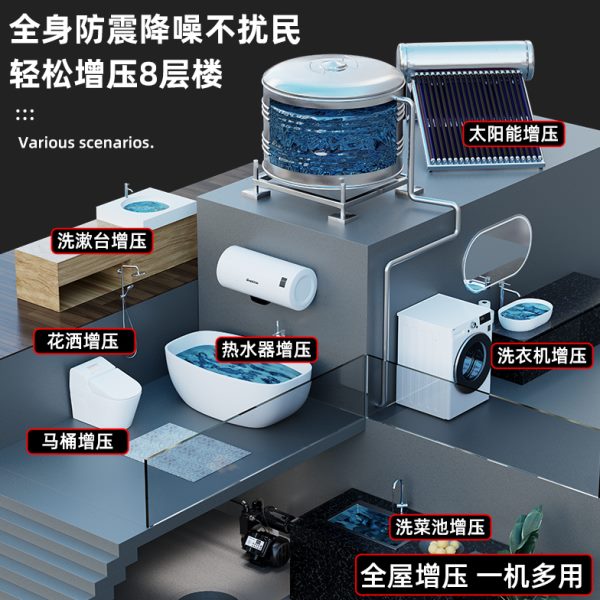 全身防震降噪不扰民
轻松增压8层楼

Various scenarios.

太阳能增压

洗漱台增压

花洒增压

热水器增压

洗衣机增压

马桶增压

洗菜池增压

全屋增压 一机多用