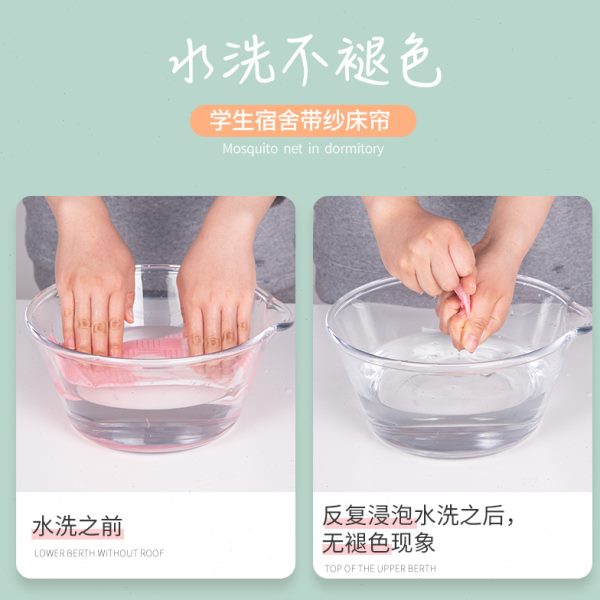 水洗不褪色

学生宿舍带纱床帘

Mosquito net in dormitory

水洗之前

LOWER BERTH WITHOUT ROOF

反复浸泡水洗之后，无褪色现象

TOP OF THE UPPER BERTH