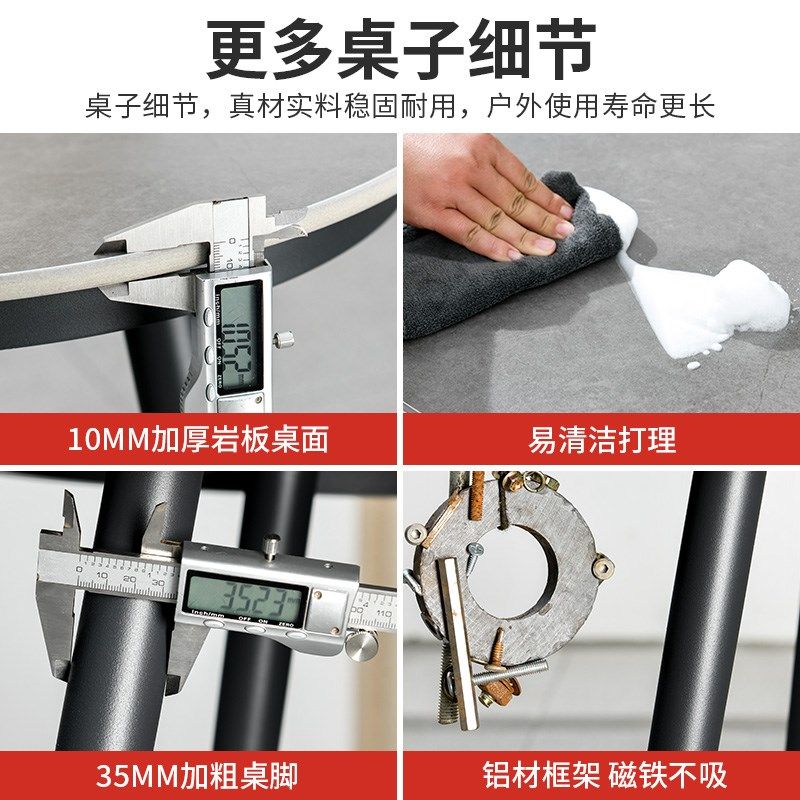 更多桌子细节

桌子细节，真材实料稳固耐用，户外使用寿命更长

inch/mm OFF ON ZERO

10MM加厚岩板桌面

易清洁打理

0 10 20 30

35.23

inch/mm OFF ON ZERO

110

35MM加粗桌脚

铝材框架 磁铁不吸