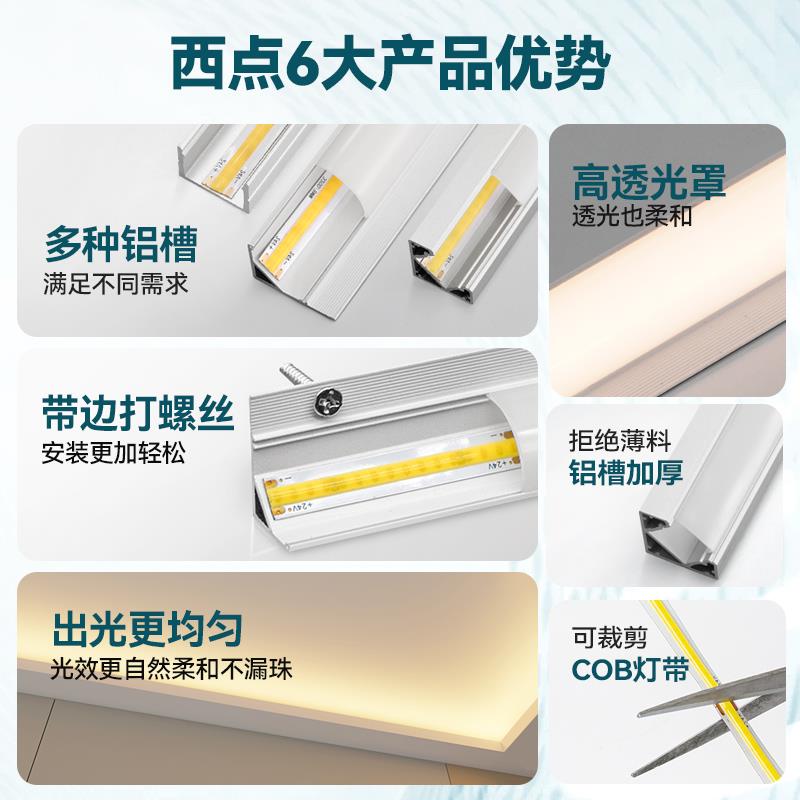 西点6大产品优势

多种铝槽
满足不同需求

高透光罩
透光也柔和

带边打螺丝
安装更加轻松

+24V

拒绝薄料
铝槽加厚

出光更均匀
光效更自然柔和不漏珠

可裁剪
COB灯带