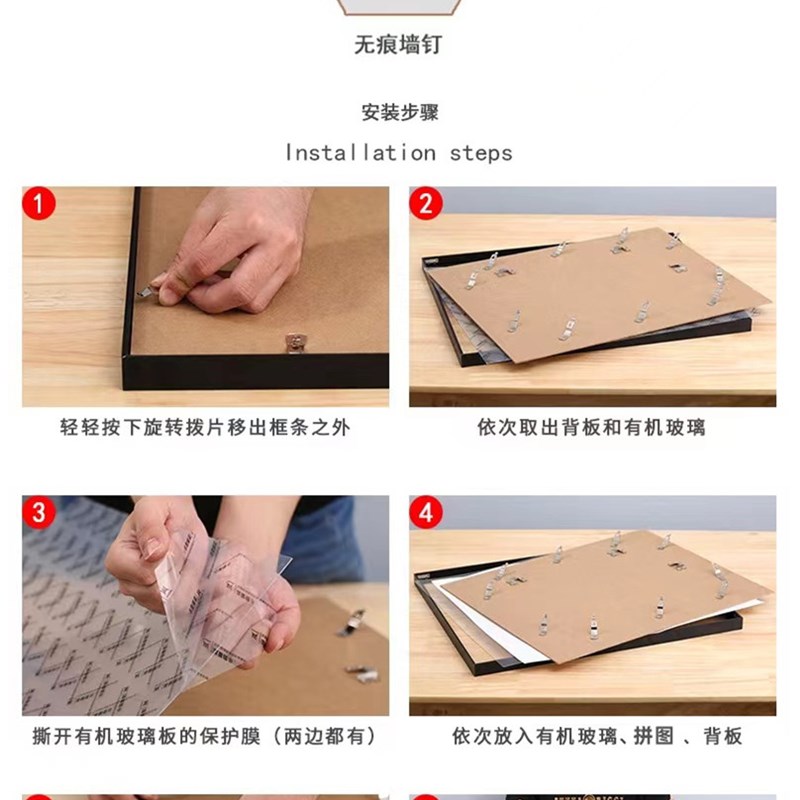 无痕墙钉

安装步骤

Installation steps

1

轻轻按下旋转拨片移出框条之外

2

依次取出背板和有机玻璃

3

撕开有机玻璃板的保护膜（两边都有）

4

依次放入有机玻璃、拼图 、背板