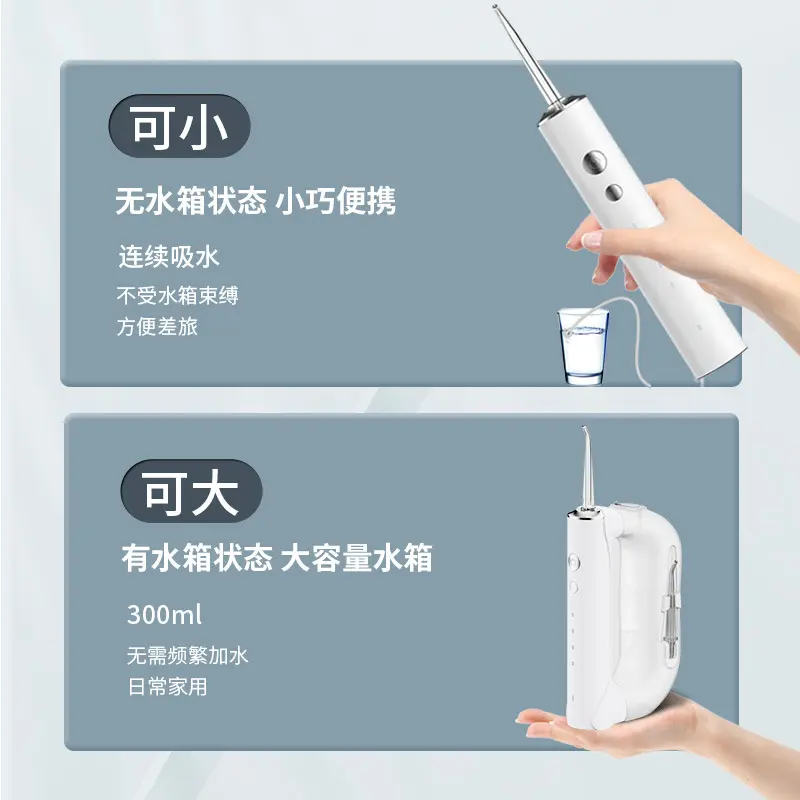 可小

无水箱状态 小巧便携

连续吸水

不受水箱束缚
方便差旅

可大

有水箱状态 大容量水箱

300ml

无需频繁加水
日常家用