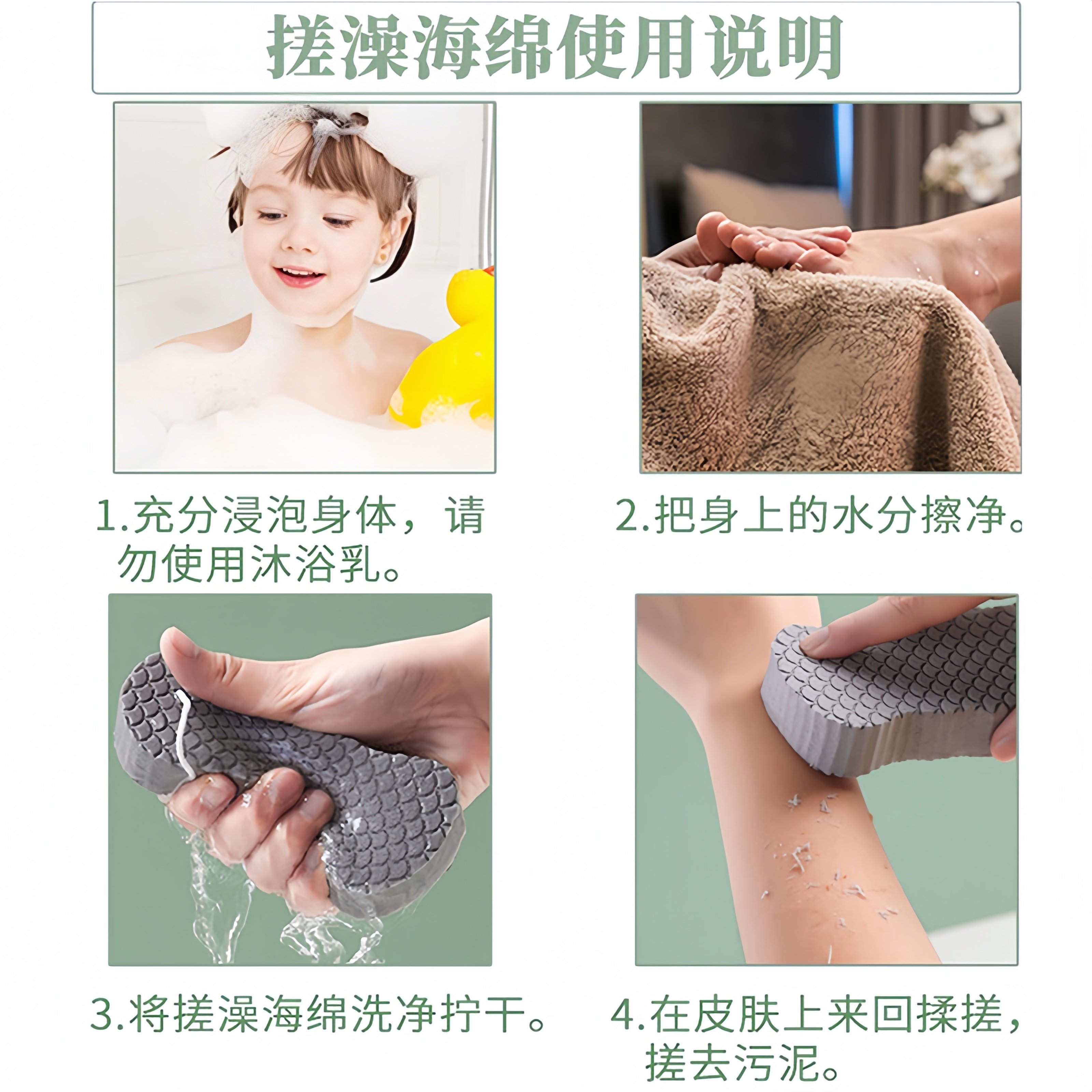 搓澡海绵使用说明

1.充分浸泡身体，请勿使用沐浴乳。

2.把身上的水分擦净。

3.将搓澡海绵洗净拧干。

4.在皮肤上来回揉搓，搓去污泥。