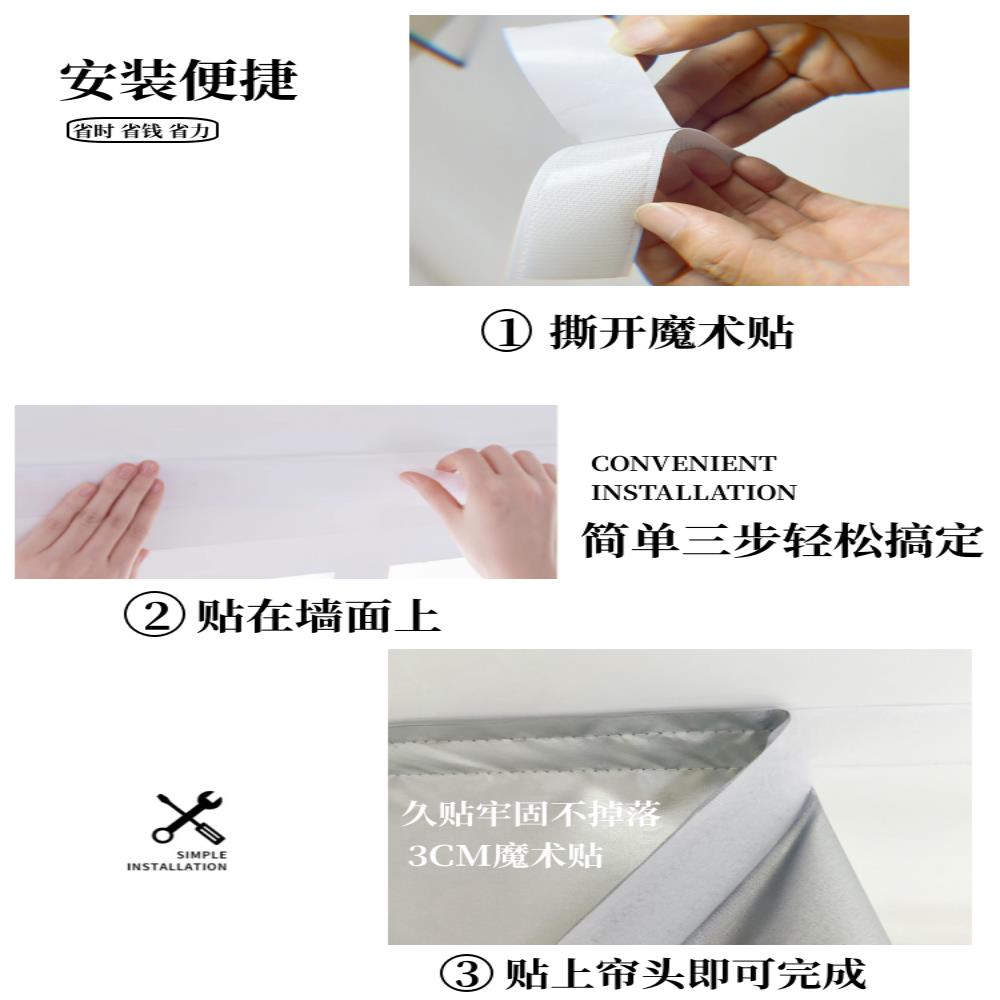 安装便捷

省时 省钱 省力

① 撕开魔术贴

CONVENIENT INSTALLATION

简单三步轻松搞定

② 贴在墙面上

SIMPLE INSTALLATION

久贴牢固不掉落
3CM魔术贴

③ 贴上帘头即可完成