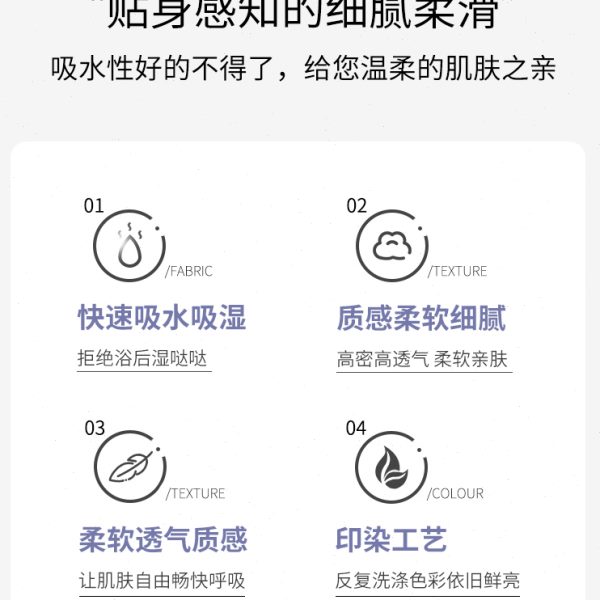 贴身感知的细腻柔滑

吸水性好的不得了，给您温柔的肌肤之亲

01
/FABRIC
快速吸水吸湿
拒绝浴后湿哒哒

02
/TEXTURE
质感柔软细腻
高密高透气 柔软亲肤

03
/TEXTURE
柔软透气质感
让肌肤自由畅快呼吸

04
/COLOUR
印染工艺
反复洗涤色彩依旧鲜亮