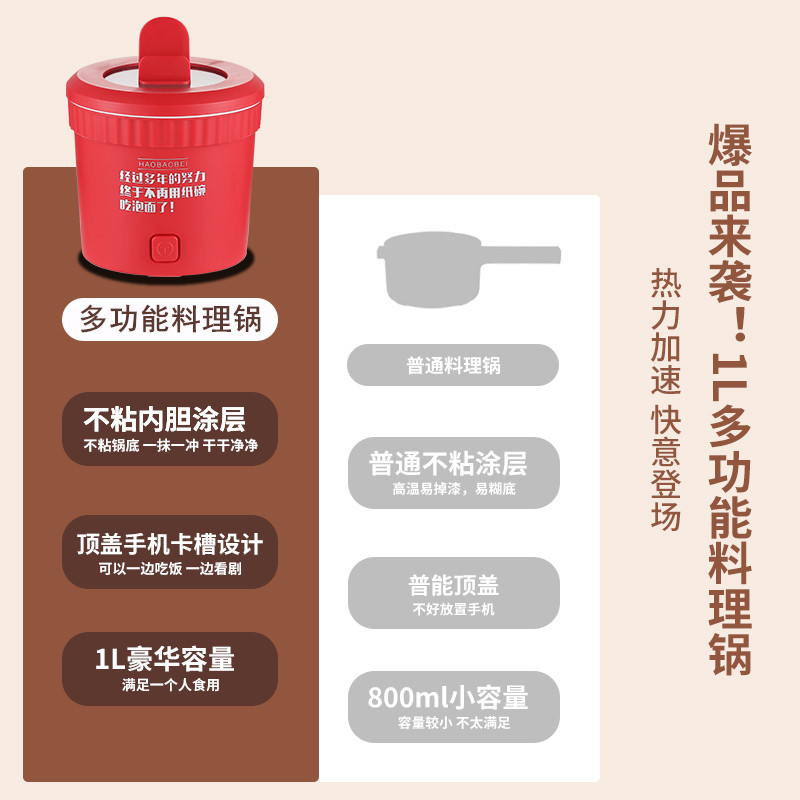 HAOBAOBEI
经过多年的努力
终于不再用纸碗
吃泡面了！

多功能料理锅

不粘内胆涂层
不粘锅底 一抹一冲 干干净净

顶盖手机卡槽设计
可以一边吃饭 一边看剧

1L豪华容量
满足一个人食用

普通料理锅

普通不粘涂层
高温易掉漆，易糊底

普能顶盖
不好放置手机

800ml小容量
容量较小 不太满足

爆品来袭！1L多功能料理锅

热力加速 快意登场