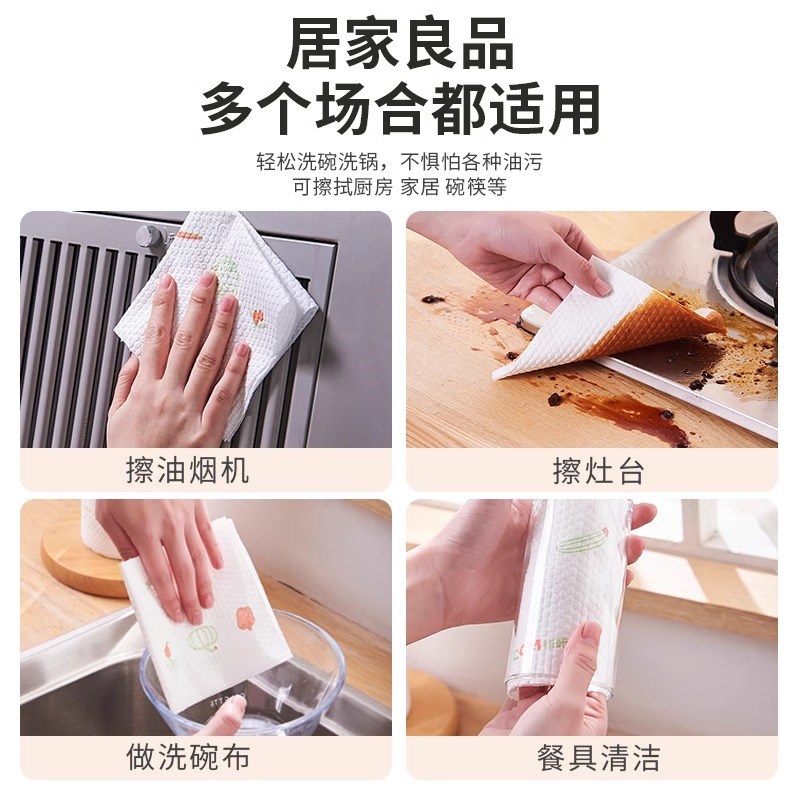 居家良品
多个场合都适用

轻松洗碗洗锅，不惧怕各种油污
可擦拭厨房 家居 碗筷等

擦油烟机

擦灶台

做洗碗布

餐具清洁