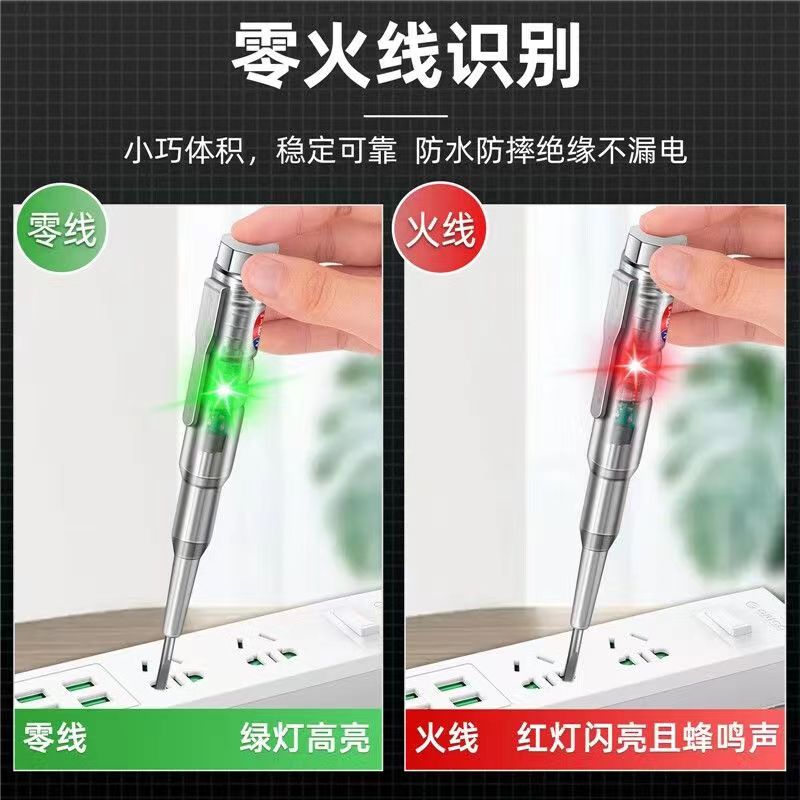 零火线识别

小巧体积，稳定可靠 防水防摔绝缘不漏电

零线

火线

零线 绿灯高亮

火线 红灯闪亮且蜂鸣声