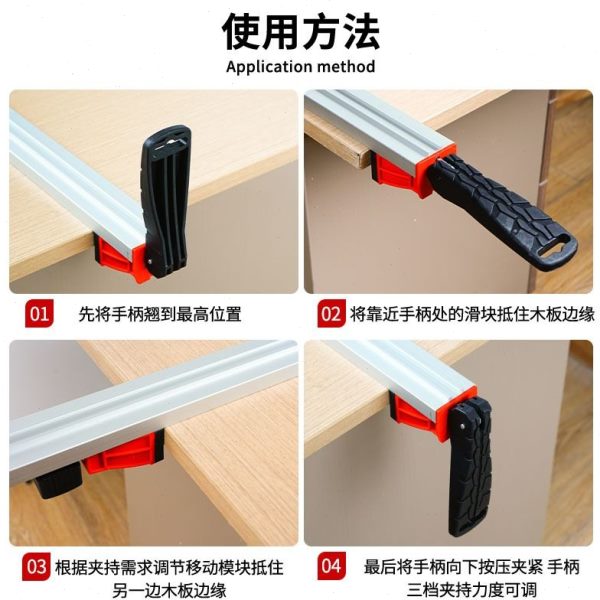 使用方法
Application method

01 先将手柄翘到最高位置

02 将靠近手柄处的滑块抵住木板边缘

03 根据夹持需求调节移动模块抵住另一边木板边缘

04 最后将手柄向下按压夹紧 手柄三档夹持力度可调