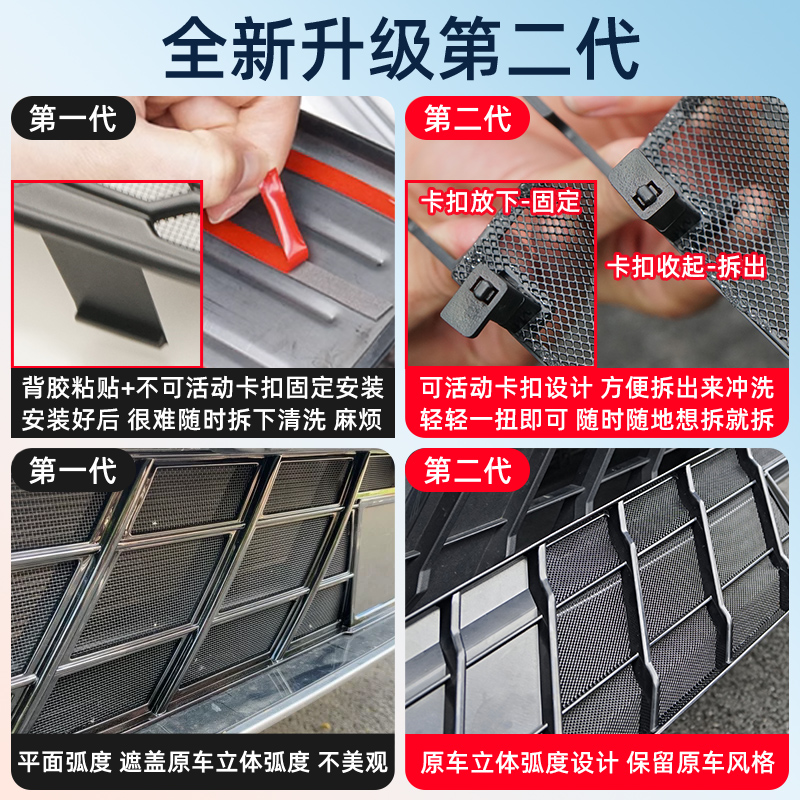 全新升级第二代

第一代

背胶粘贴+不可活动卡扣固定安装
安装好后 很难随时拆下清洗 麻烦

第二代

卡扣放下-固定

卡扣收起-拆出

可活动卡扣设计 方便拆出来冲洗
轻轻一扭即可 随时随地想拆就拆

第一代

平面弧度 遮盖原车立体弧度 不美观

第二代

原车立体弧度设计 保留原车风格