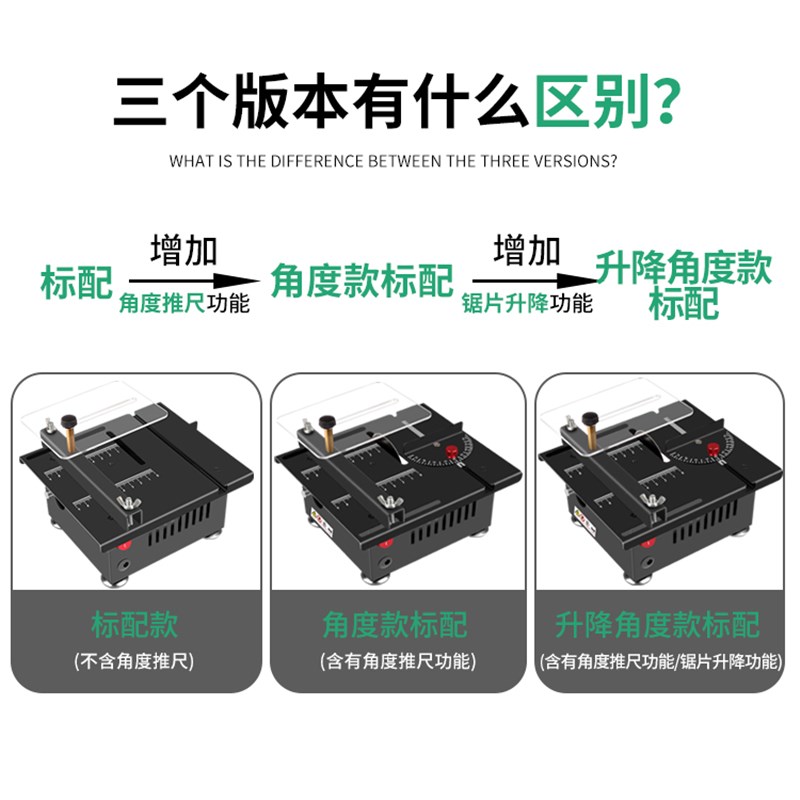 三个版本有什么区别?

WHAT IS THE DIFFERENCE BETWEEN THE THREE VERSIONS?

标配 增加 角度推尺功能 角度款标配 增加 锯片升降功能 升降角度款标配

标配款
(不含角度推尺)

角度款标配
(含有角度推尺功能)

升降角度款标配
(含有角度推尺功能/锯片升降功能)