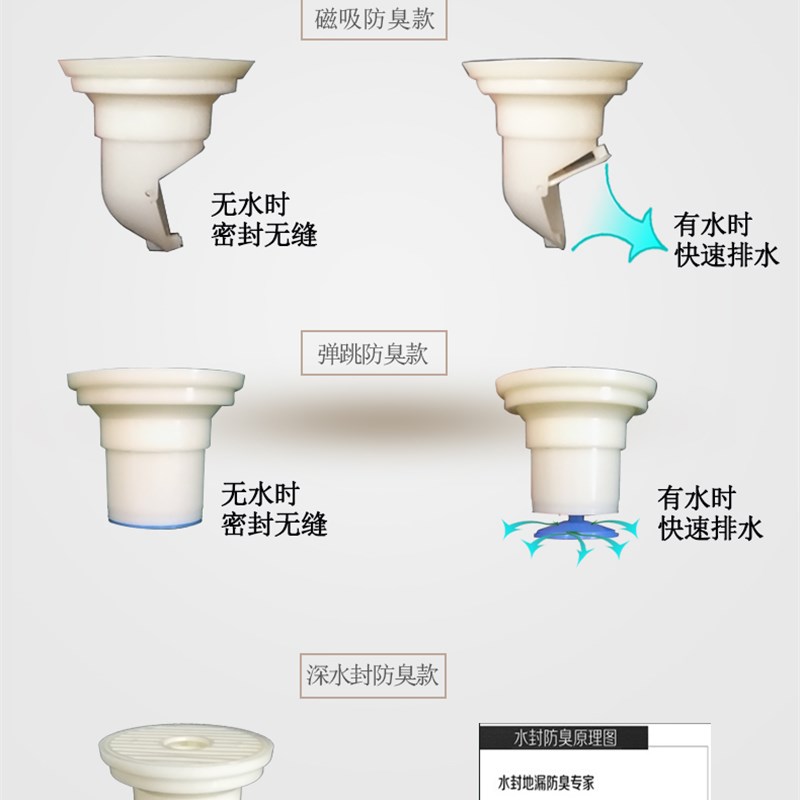 磁吸防臭款

无水时
密封无缝

有水时
快速排水

弹跳防臭款

无水时
密封无缝

有水时
快速排水

深水封防臭款

水封防臭原理图

水封地漏防臭专家