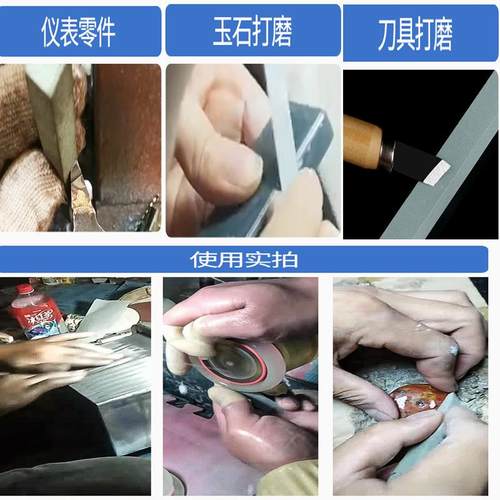 仪表零件

玉石打磨

刀具打磨

使用实拍