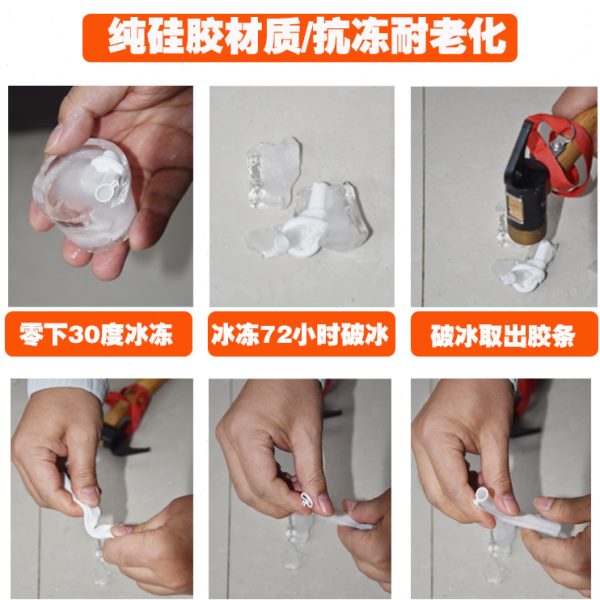 纯硅胶材质/抗冻耐老化

零下30度冰冻

冰冻72小时破冰

破冰取出胶条