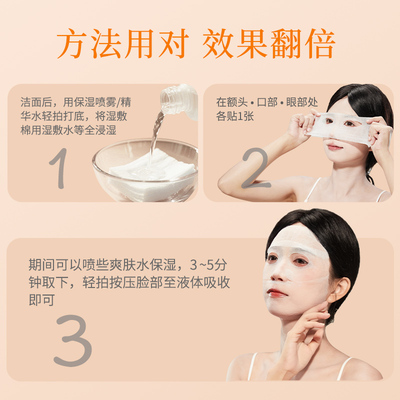 方法用对 效果翻倍

洁面后，用保湿喷雾/精华水轻拍打底，将湿敷棉用湿敷水等全浸湿

1

在额头·口部·眼部处各贴1张

2

期间可以喷些爽肤水保湿，3~5分钟取下，轻拍按压脸部至液体吸收即可

3