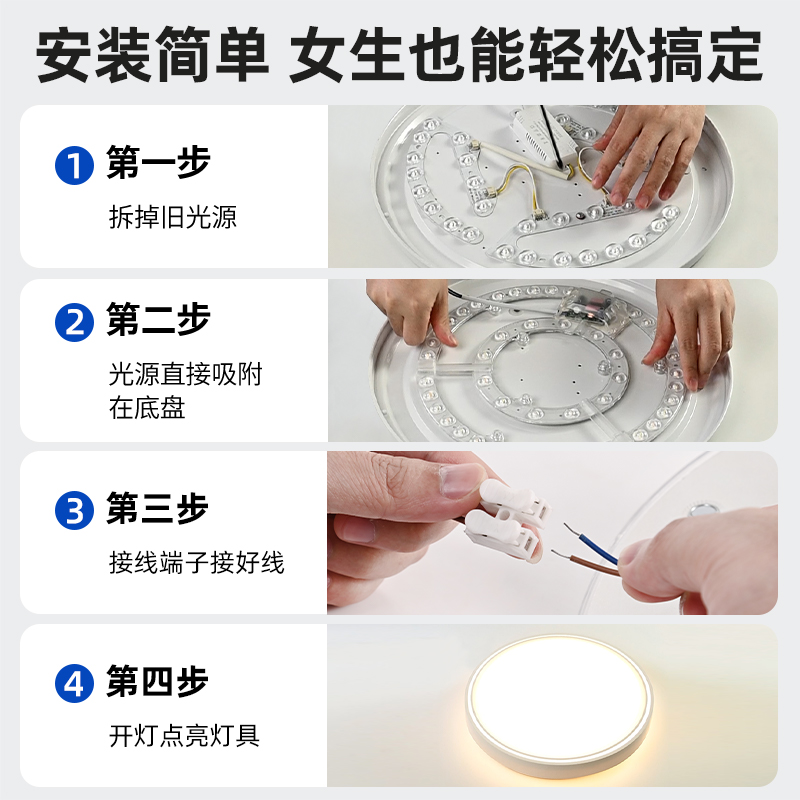 安装简单 女生也能轻松搞定

1 第一步

拆掉旧光源

2 第二步

光源直接吸附在底盘

3 第三步

接线端子接好线

4 第四步

开灯点亮灯具